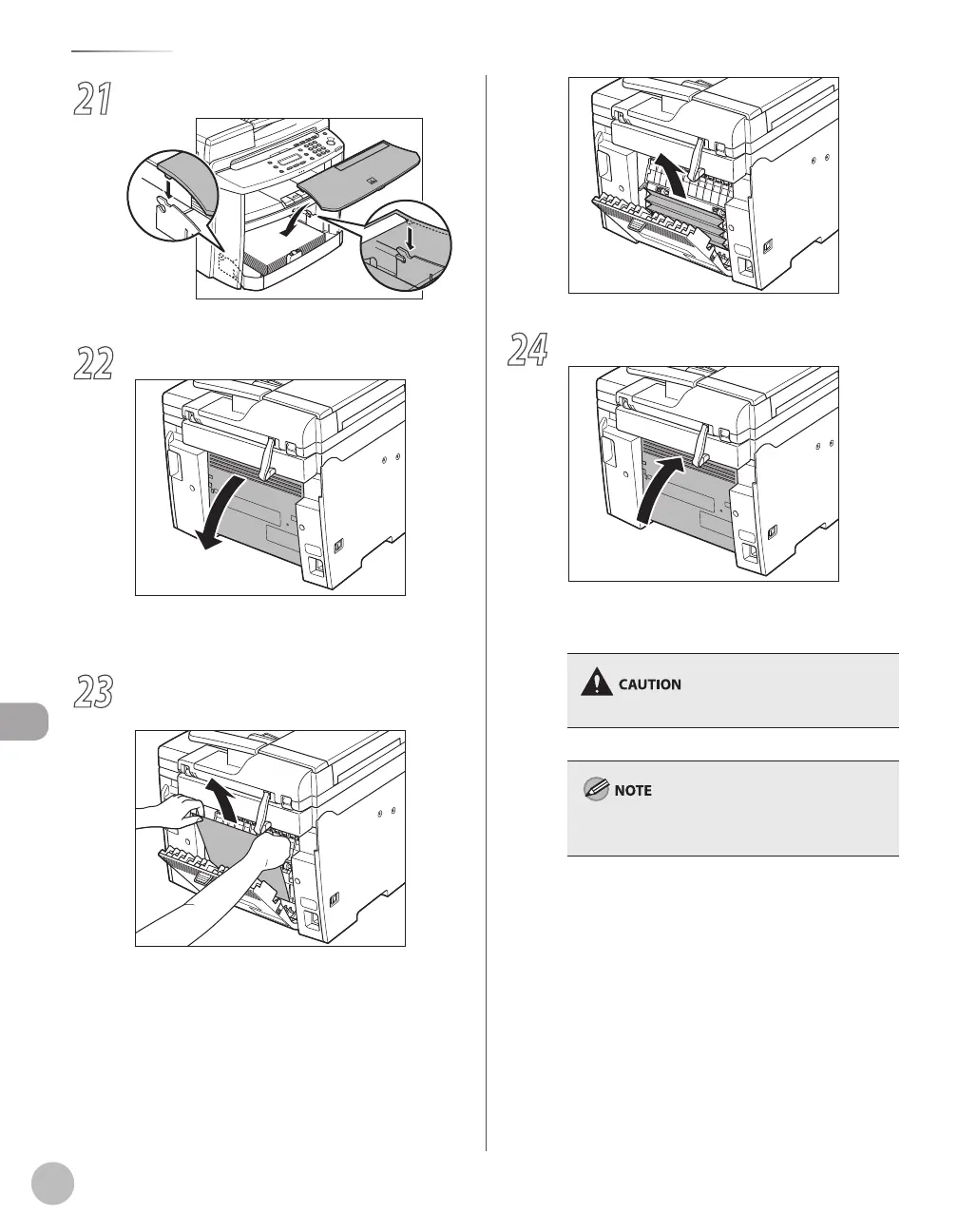 21

22

23

24

CAUTION

NOTE