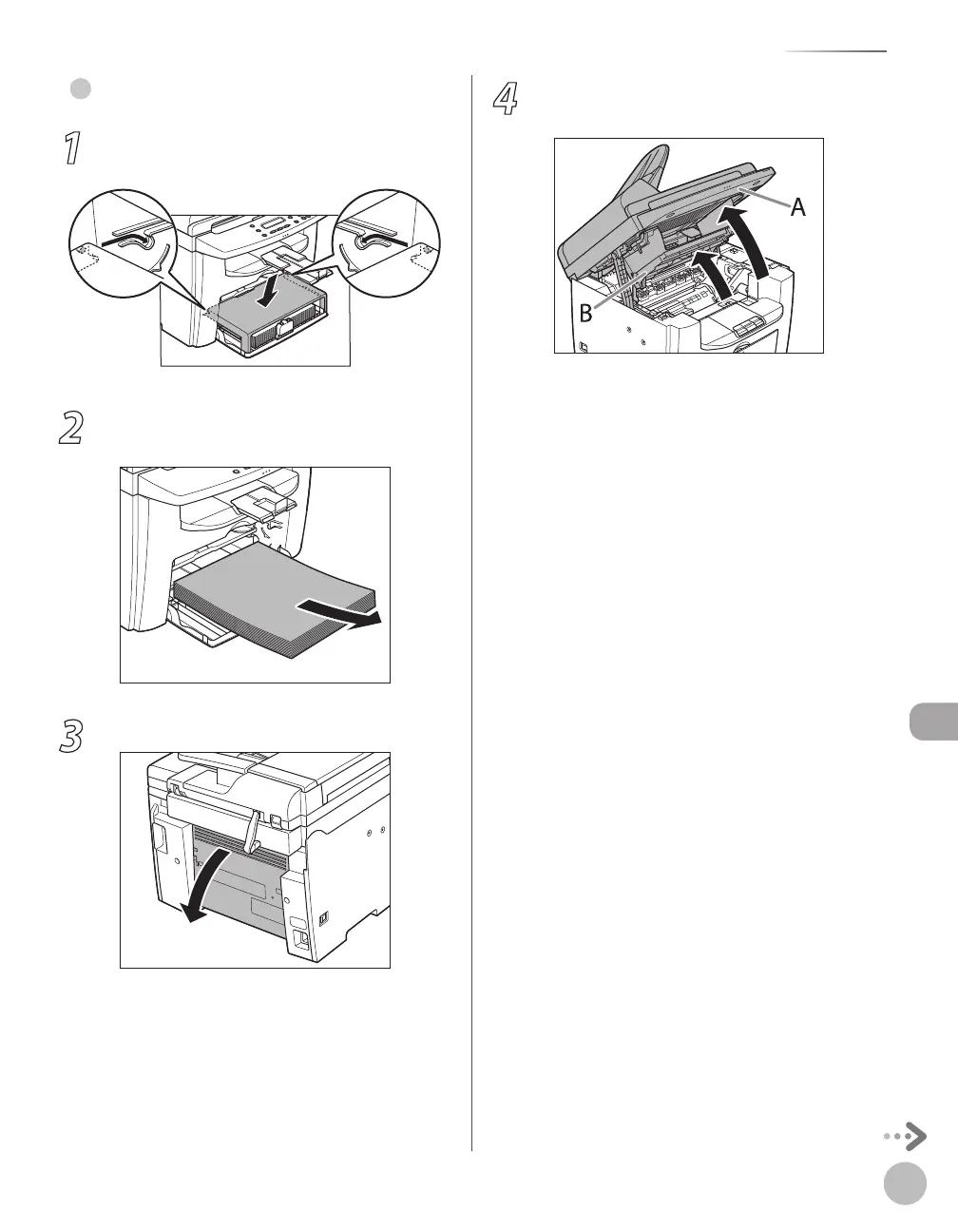 1

2

3

4

A

B