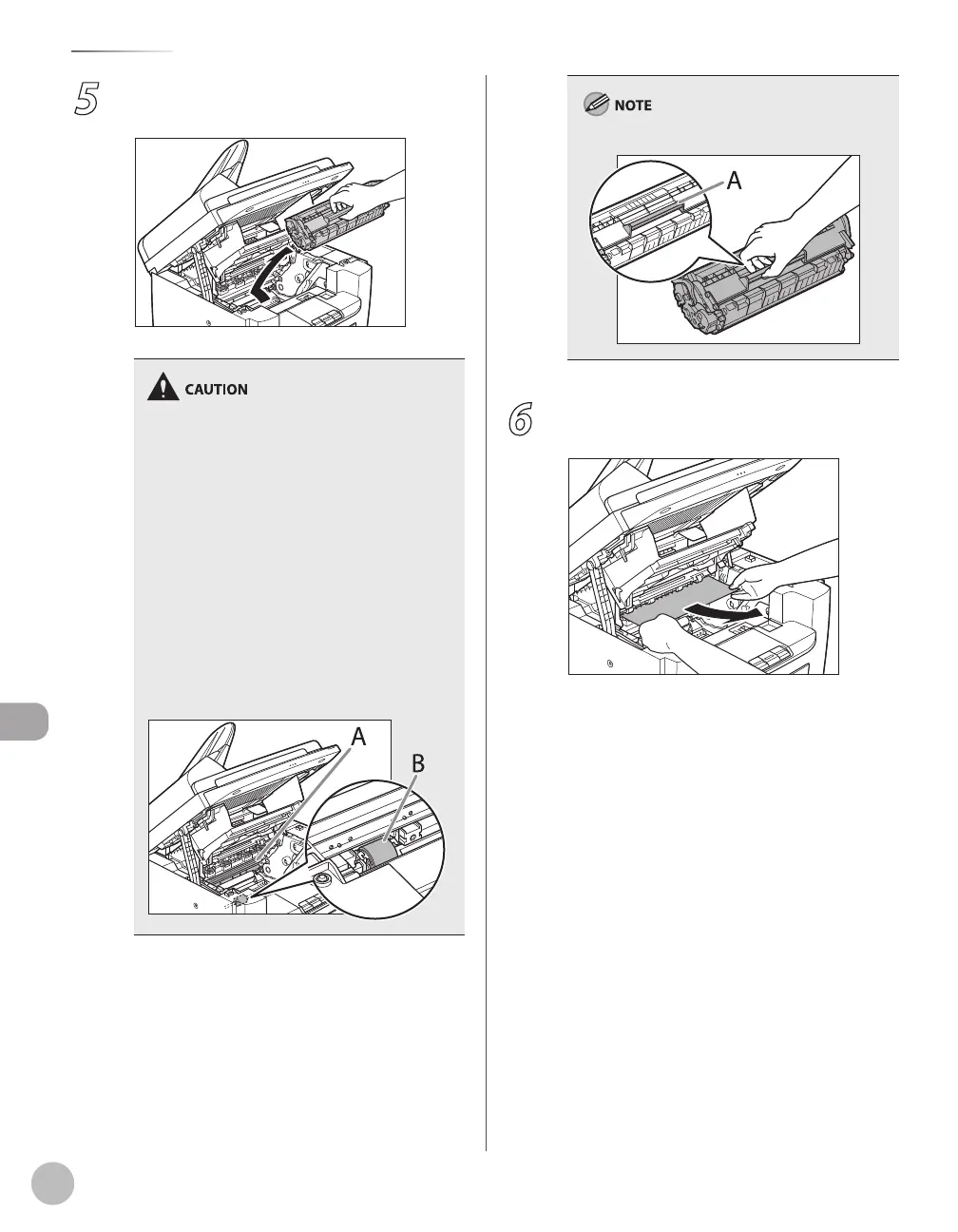 5

CAUTION

A

B

NOTE

A

6