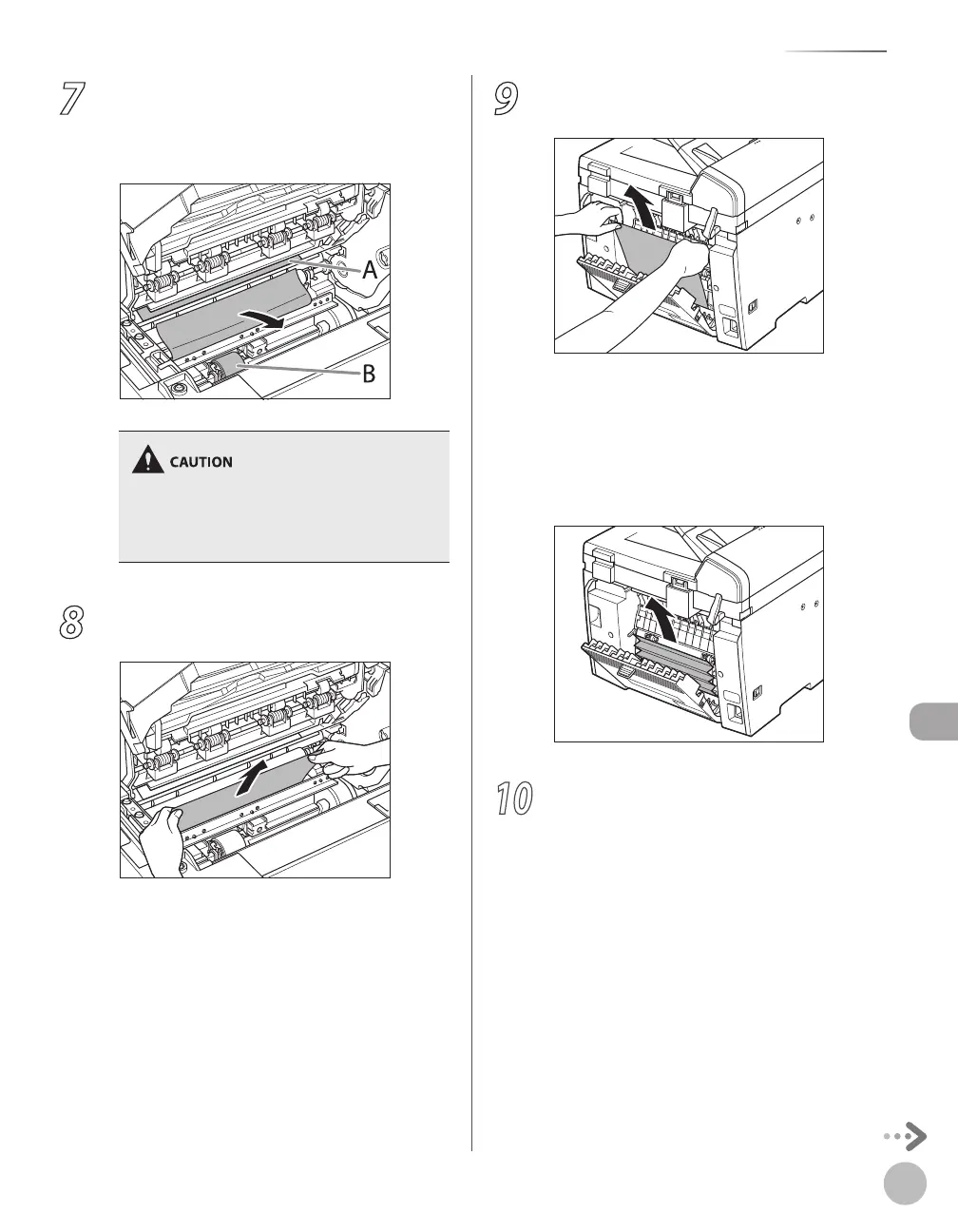 7

A

B

CAUTION

8

9

10