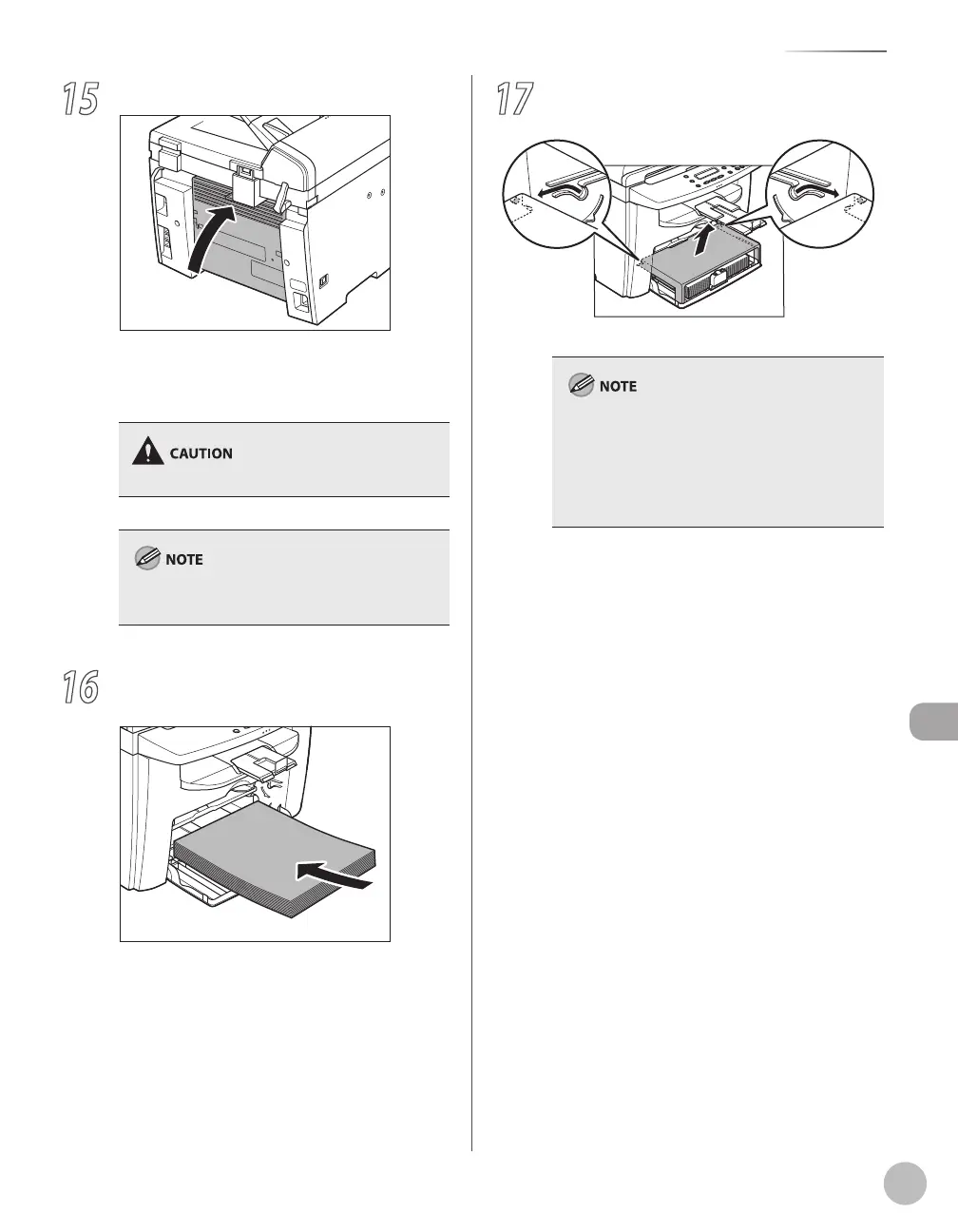 15

CAUTION

NOTE

16

17

NOTE