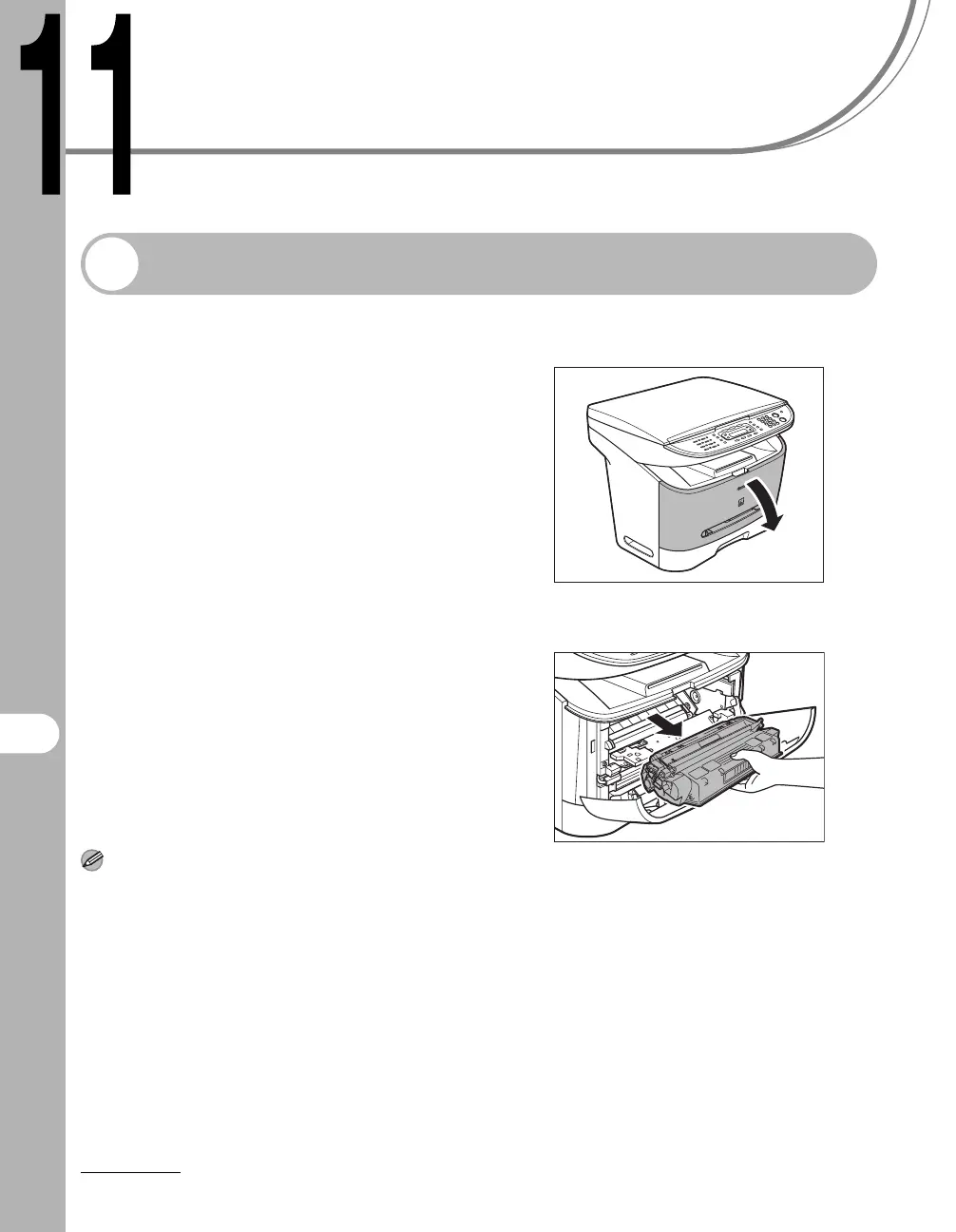 11