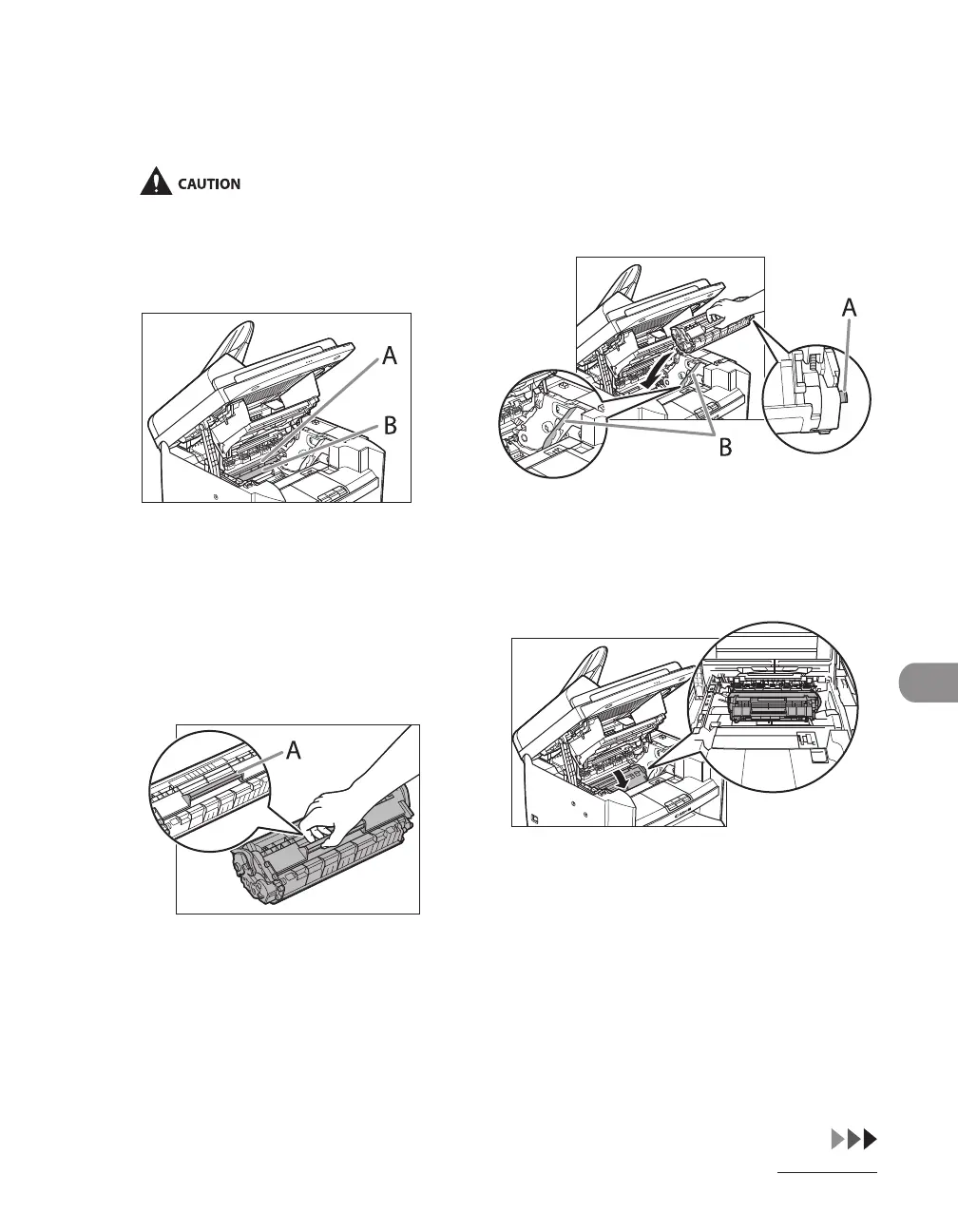 CAUTION

A

B

A

B

A