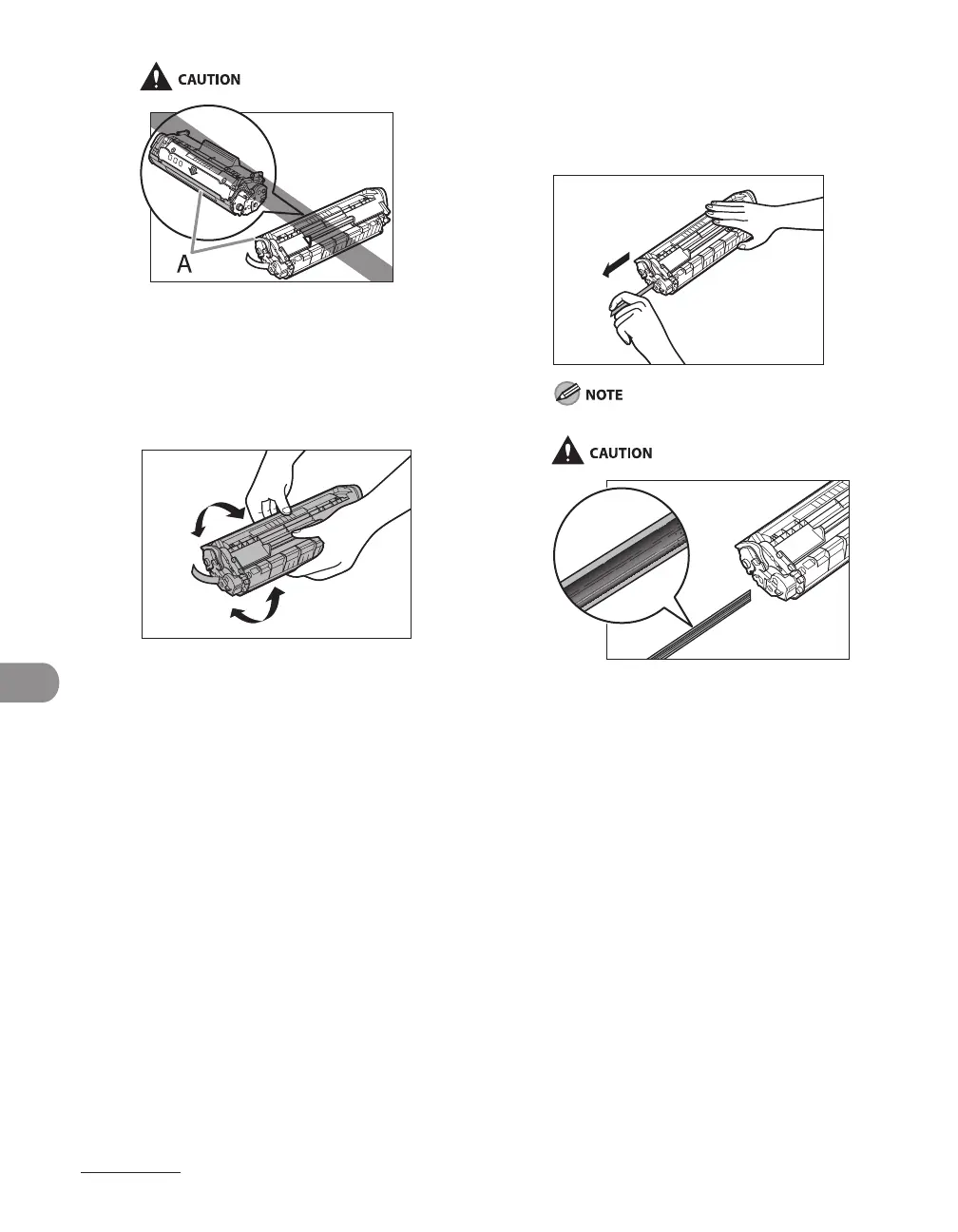 CAUTION

A

NOTE

CAUTION