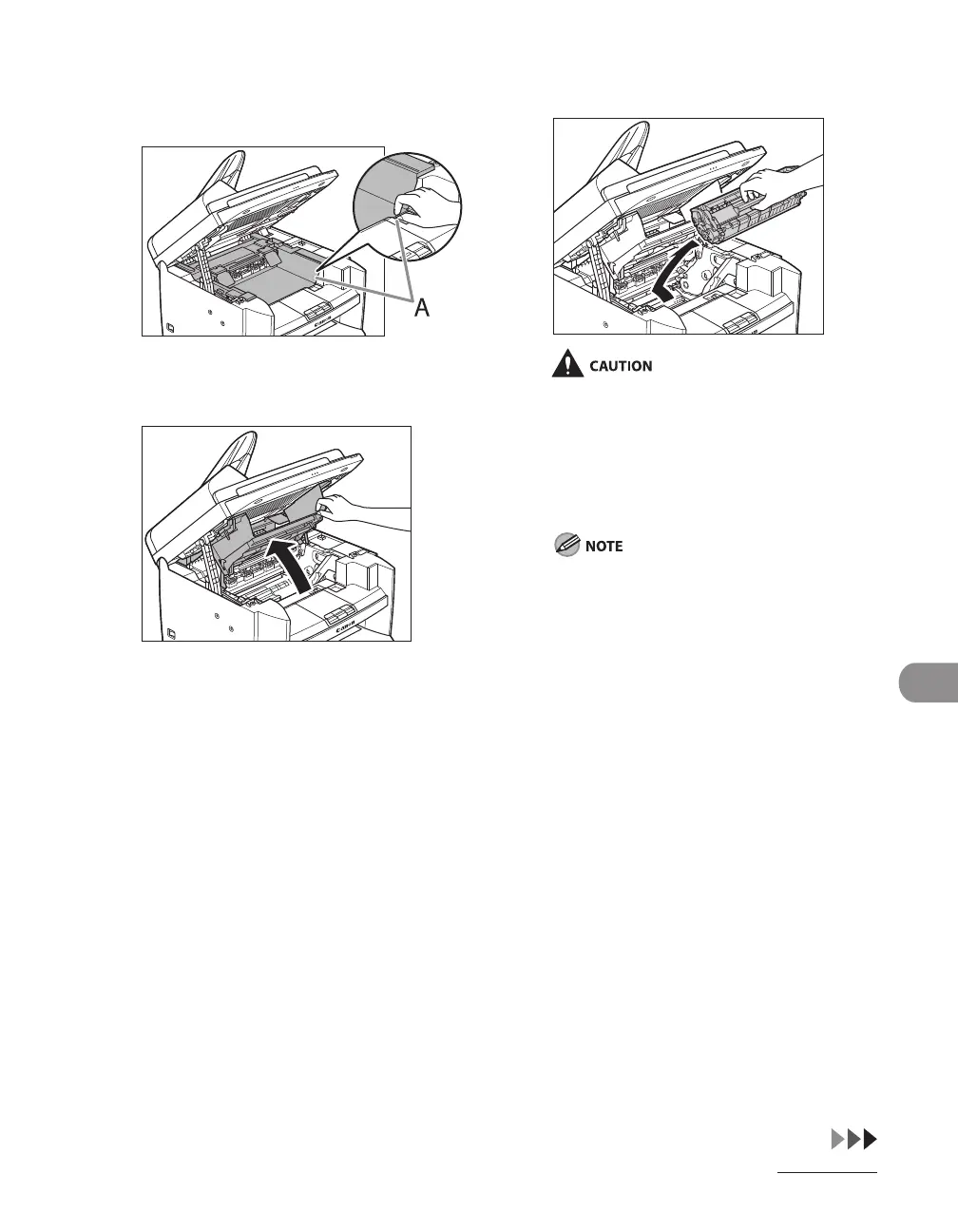 A

CAUTION

NOTE