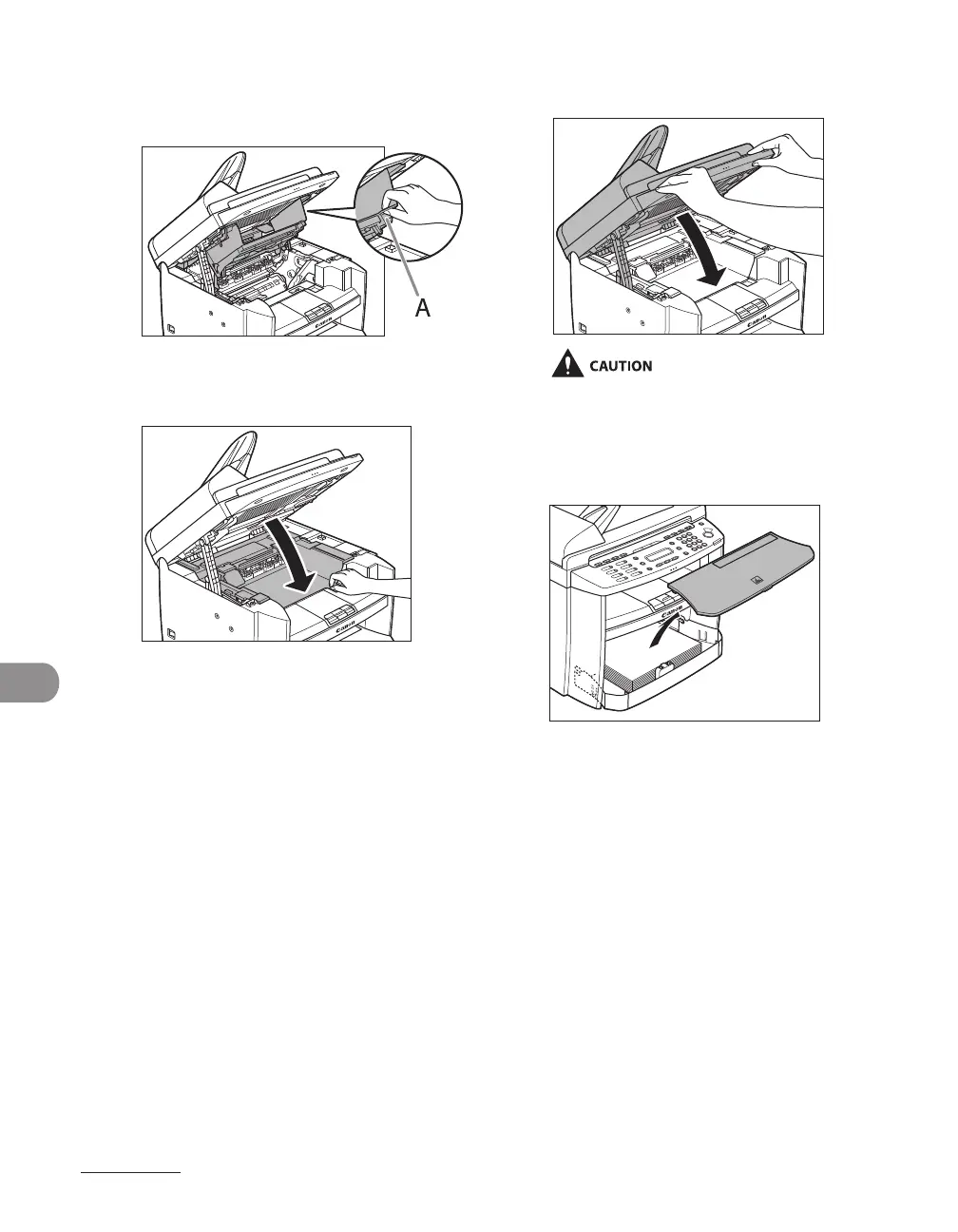 A

CAUTION