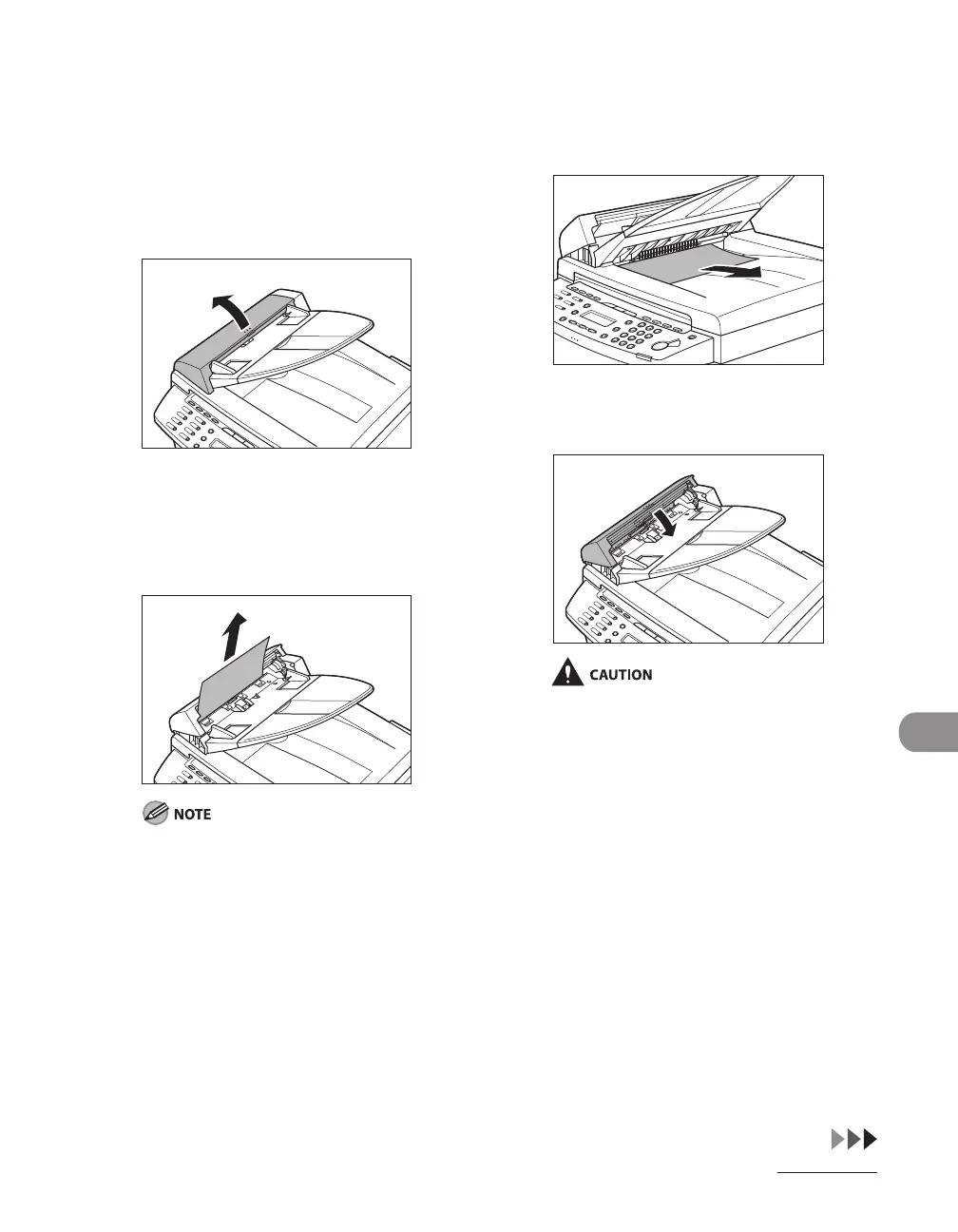 NOTE

CAUTION