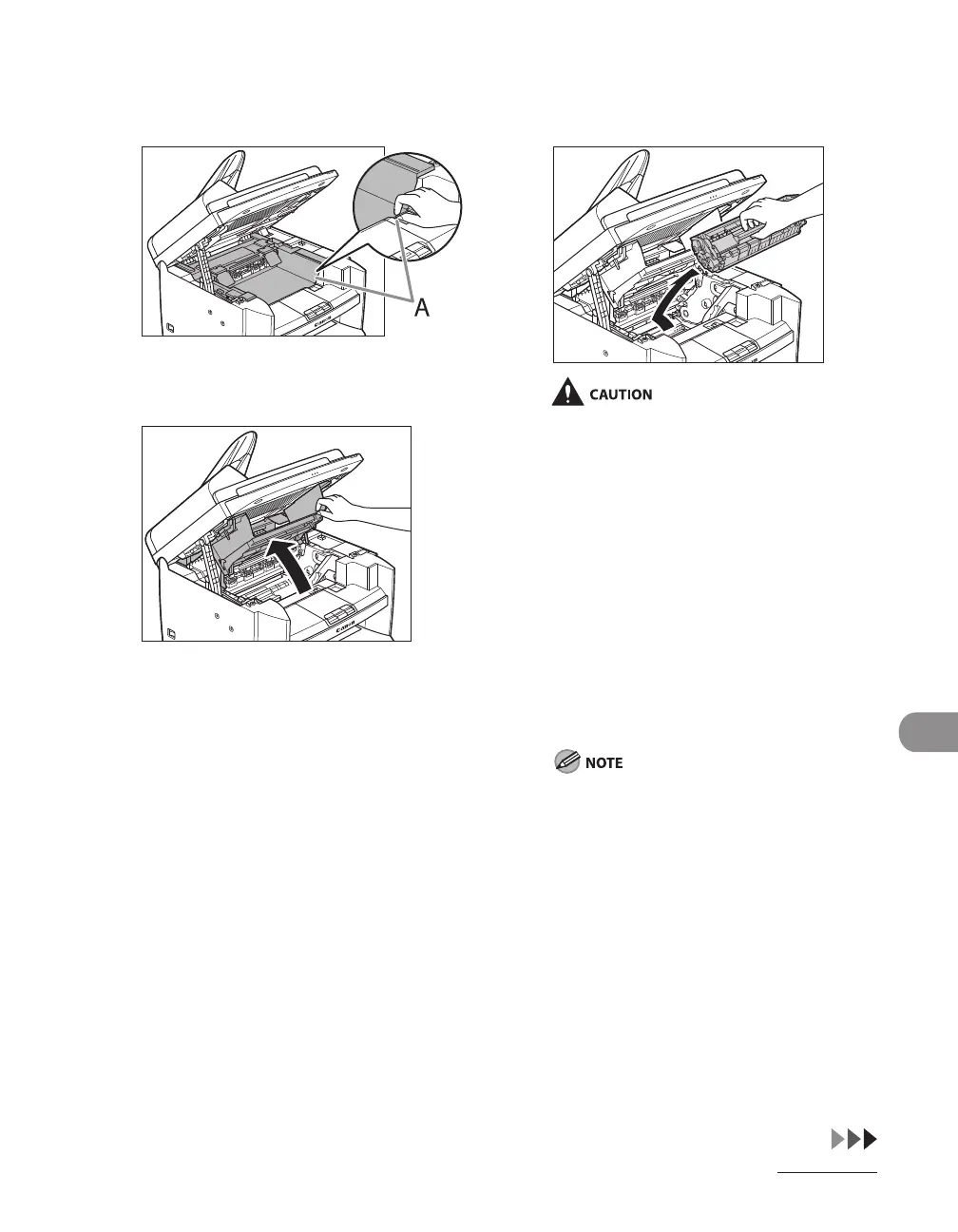 A

CAUTION

NOTE