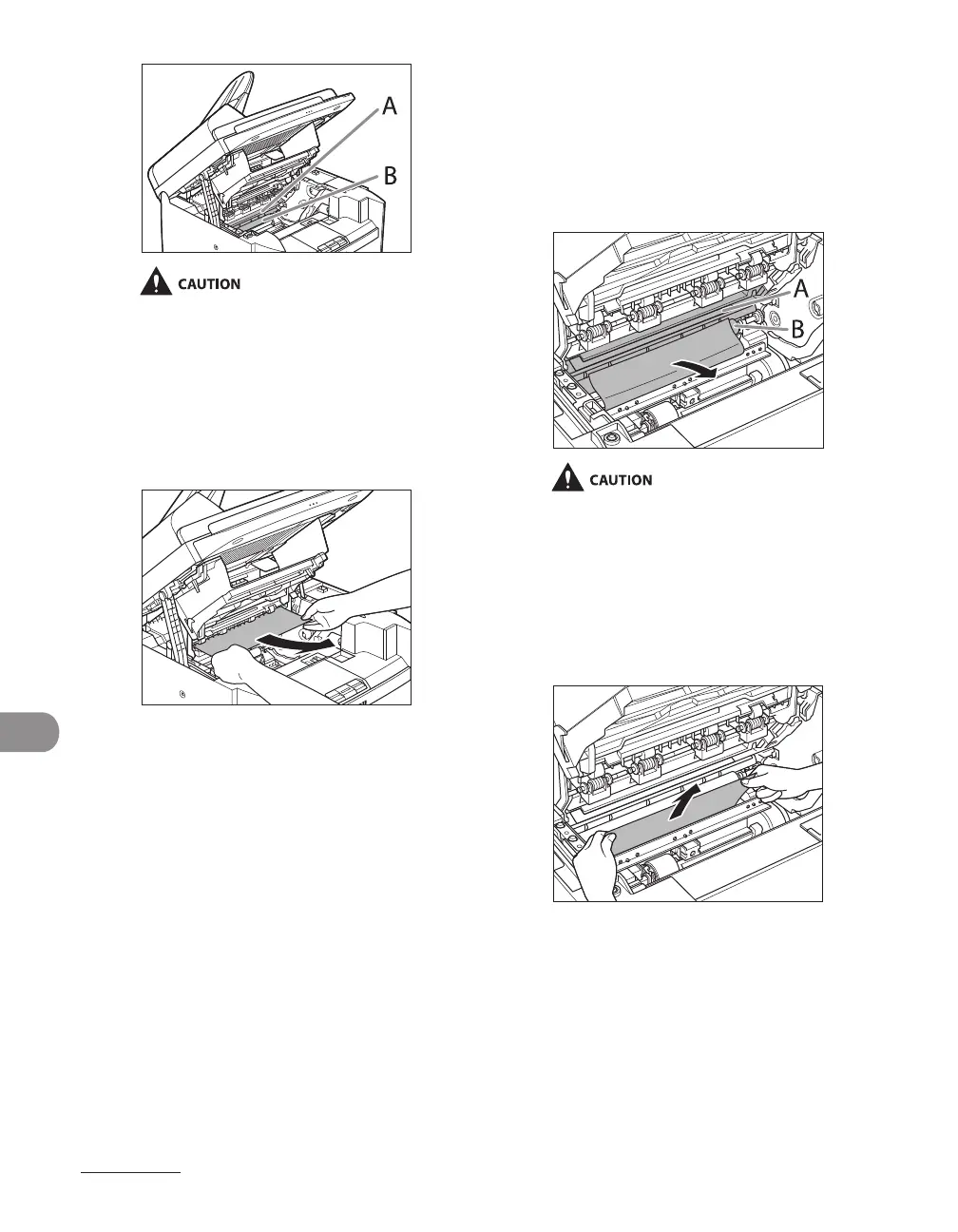 A

B

CAUTION

A

B

CAUTION