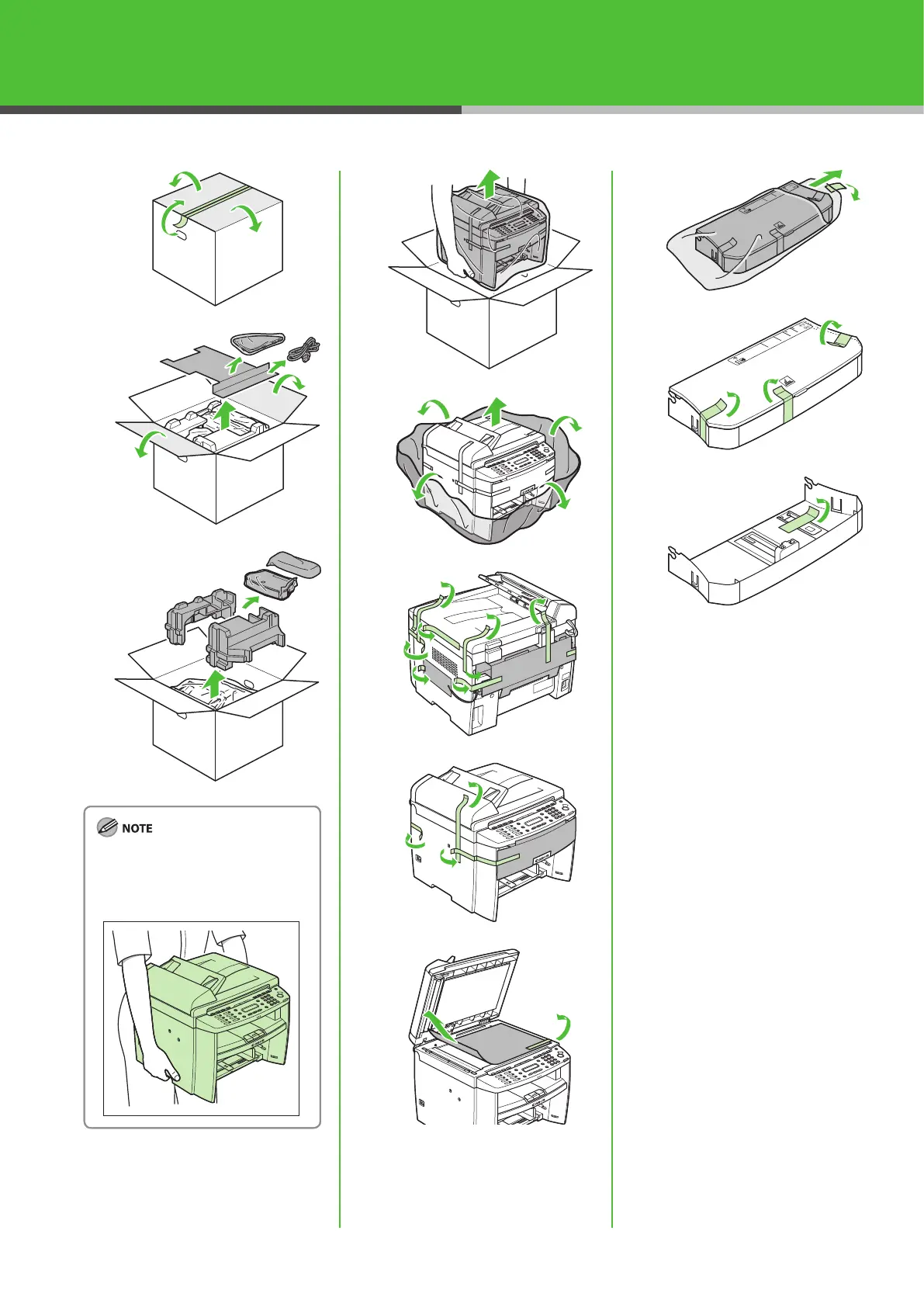 NOTE