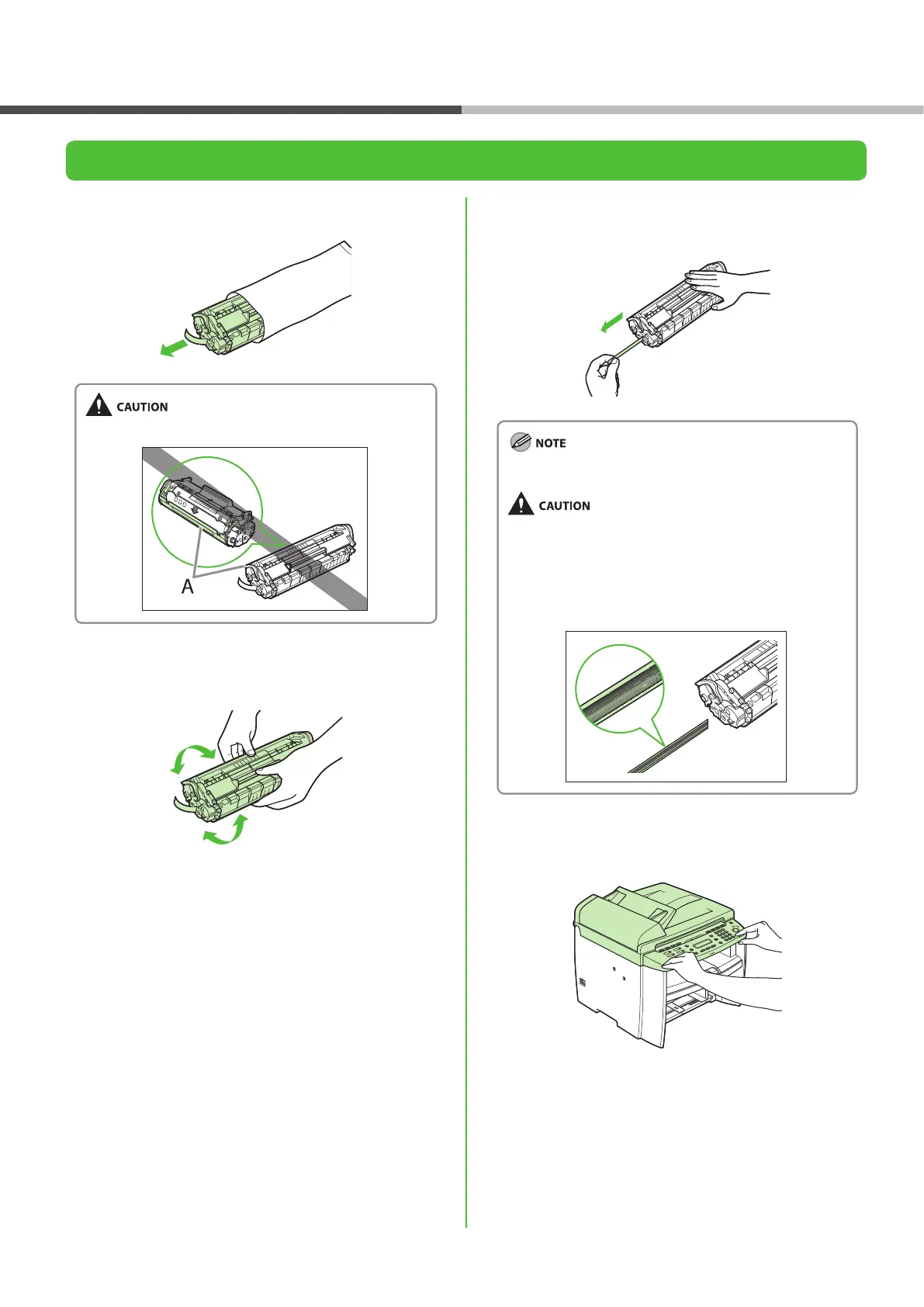 CAUTION

A

NOTE

CAUTION