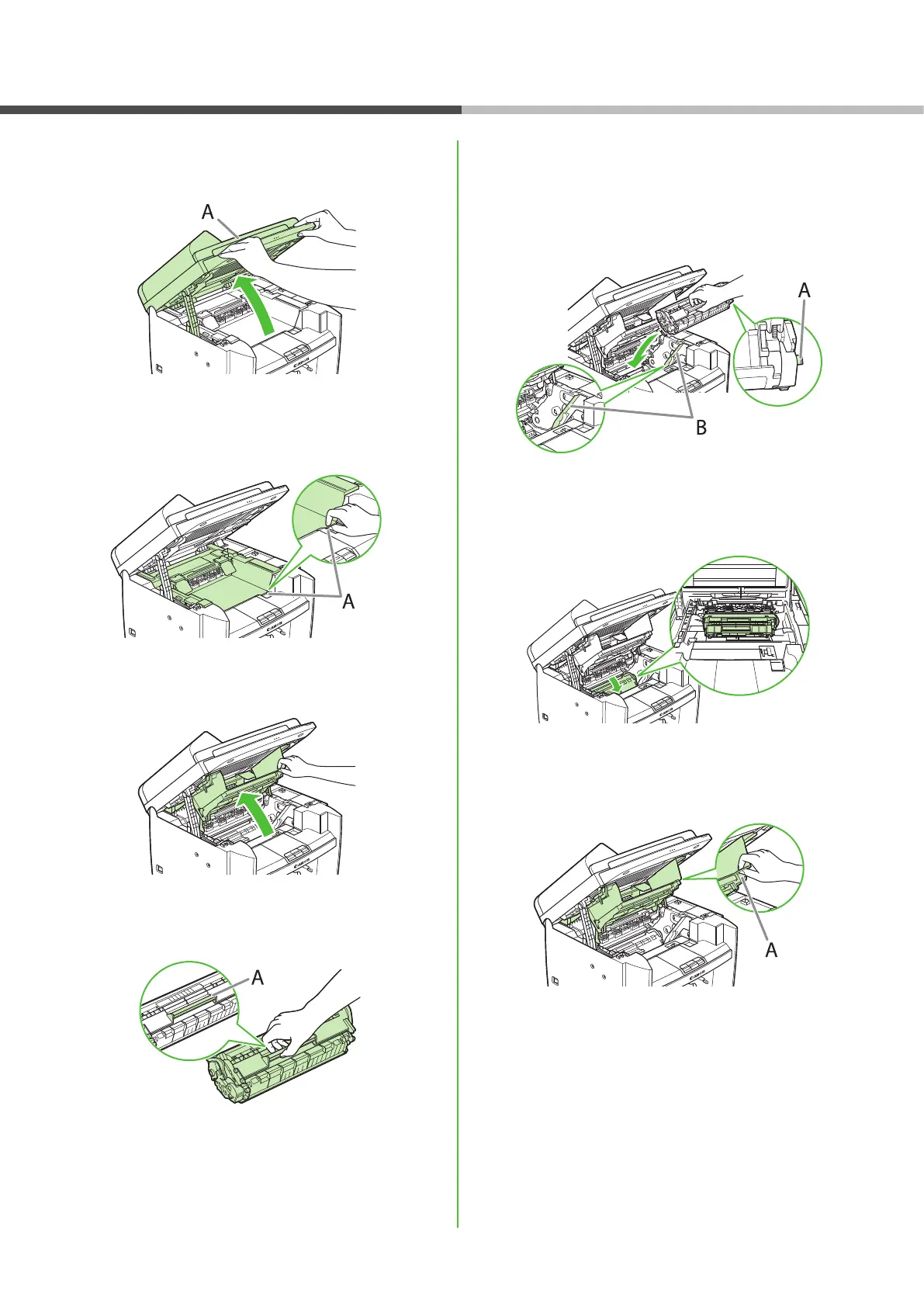 A

A

A

A

B

A