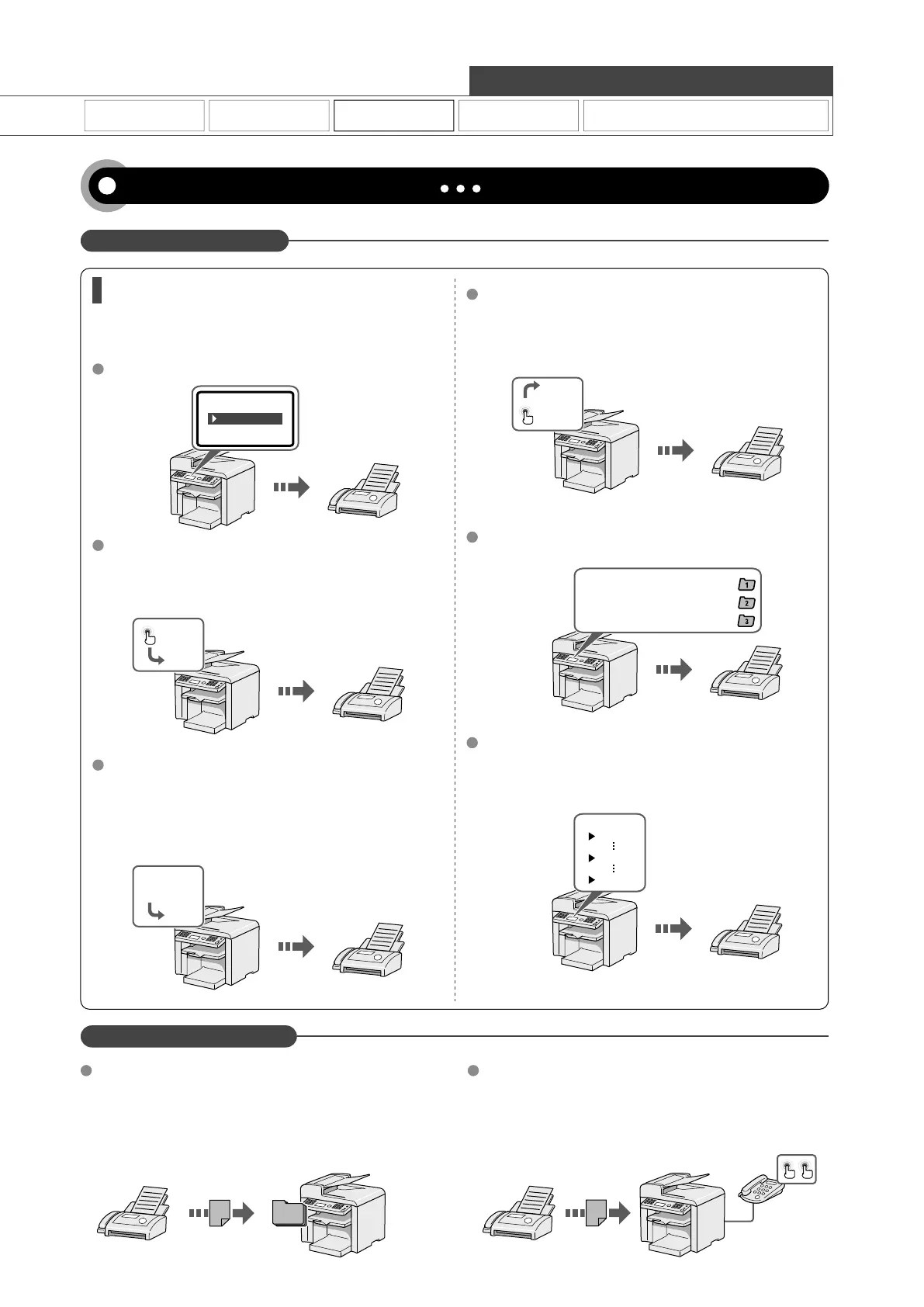 1
2
3