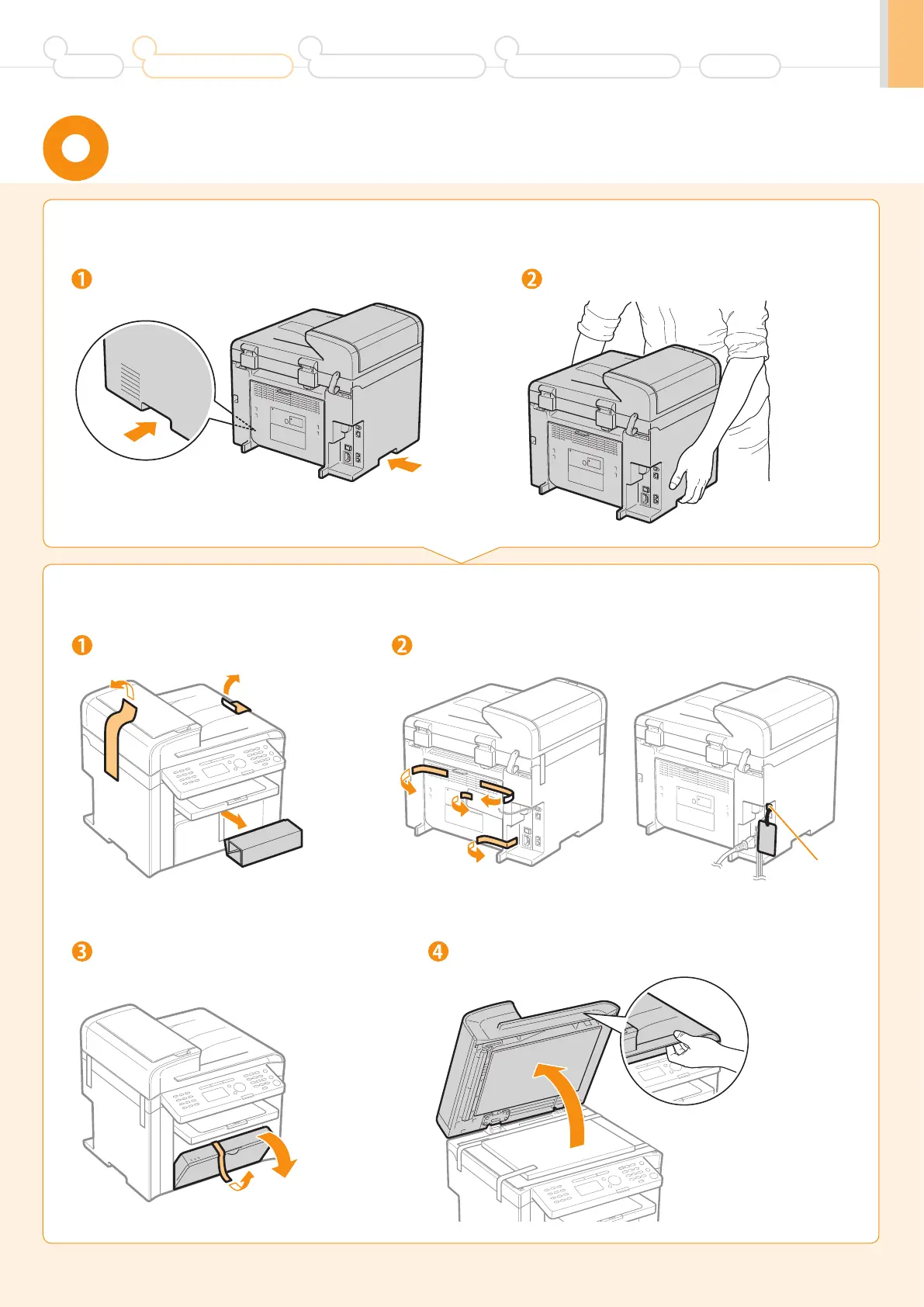 ❶

❷

❶

❷

❸

❹