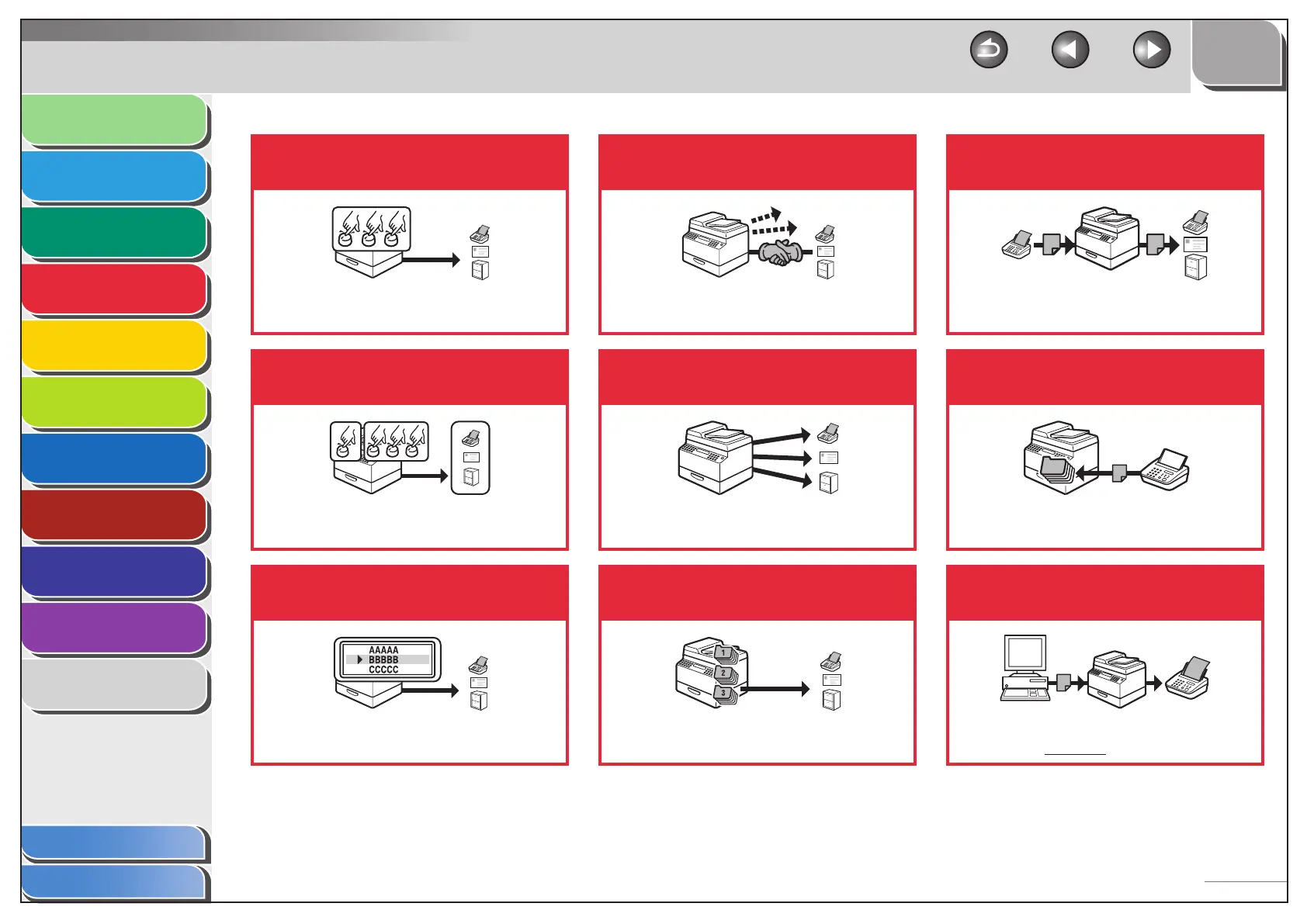 AAAAA
BBBBB
CCCCC

1
2
3