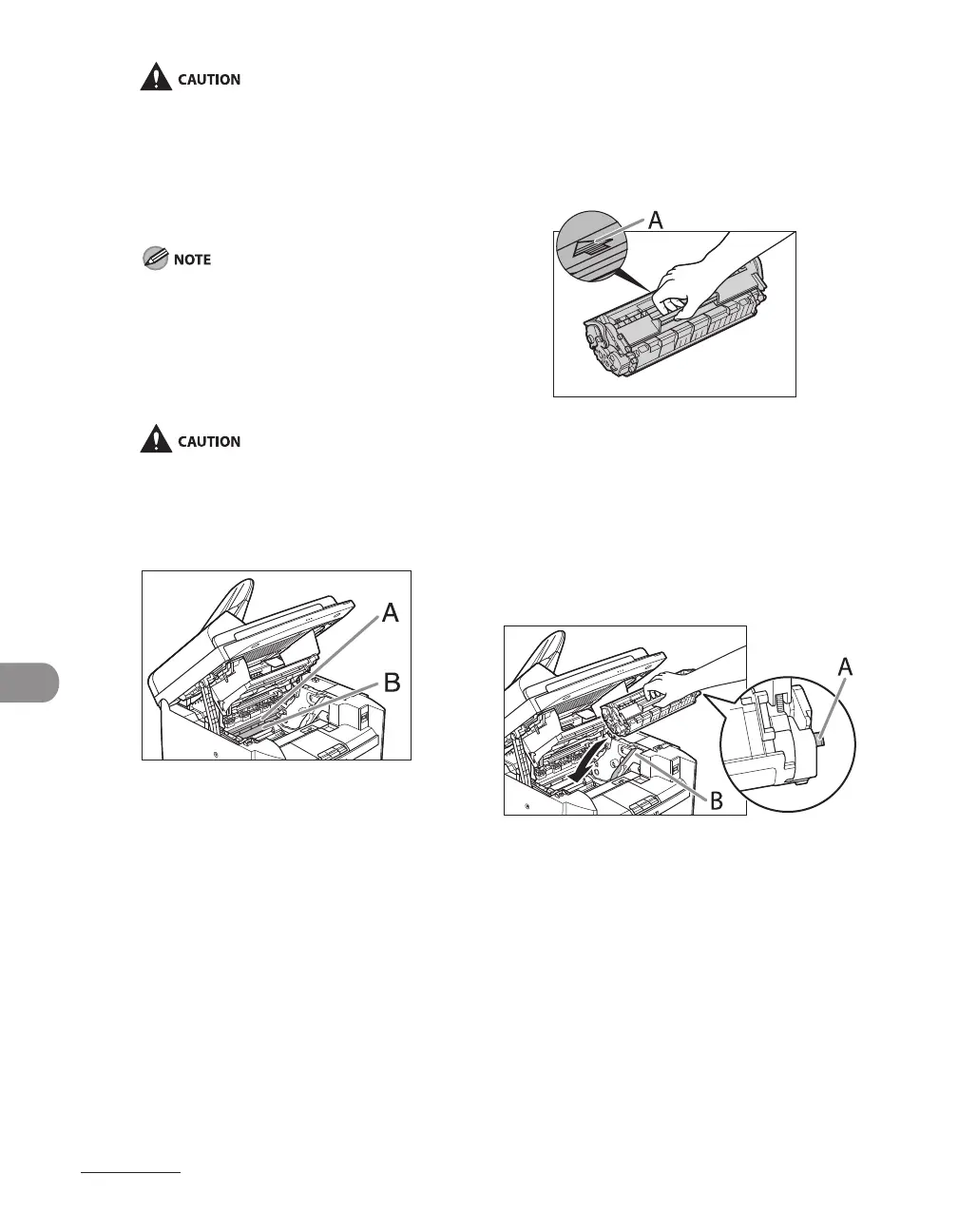 CAUTION

NOTE

CAUTION

A
B

A

A
B