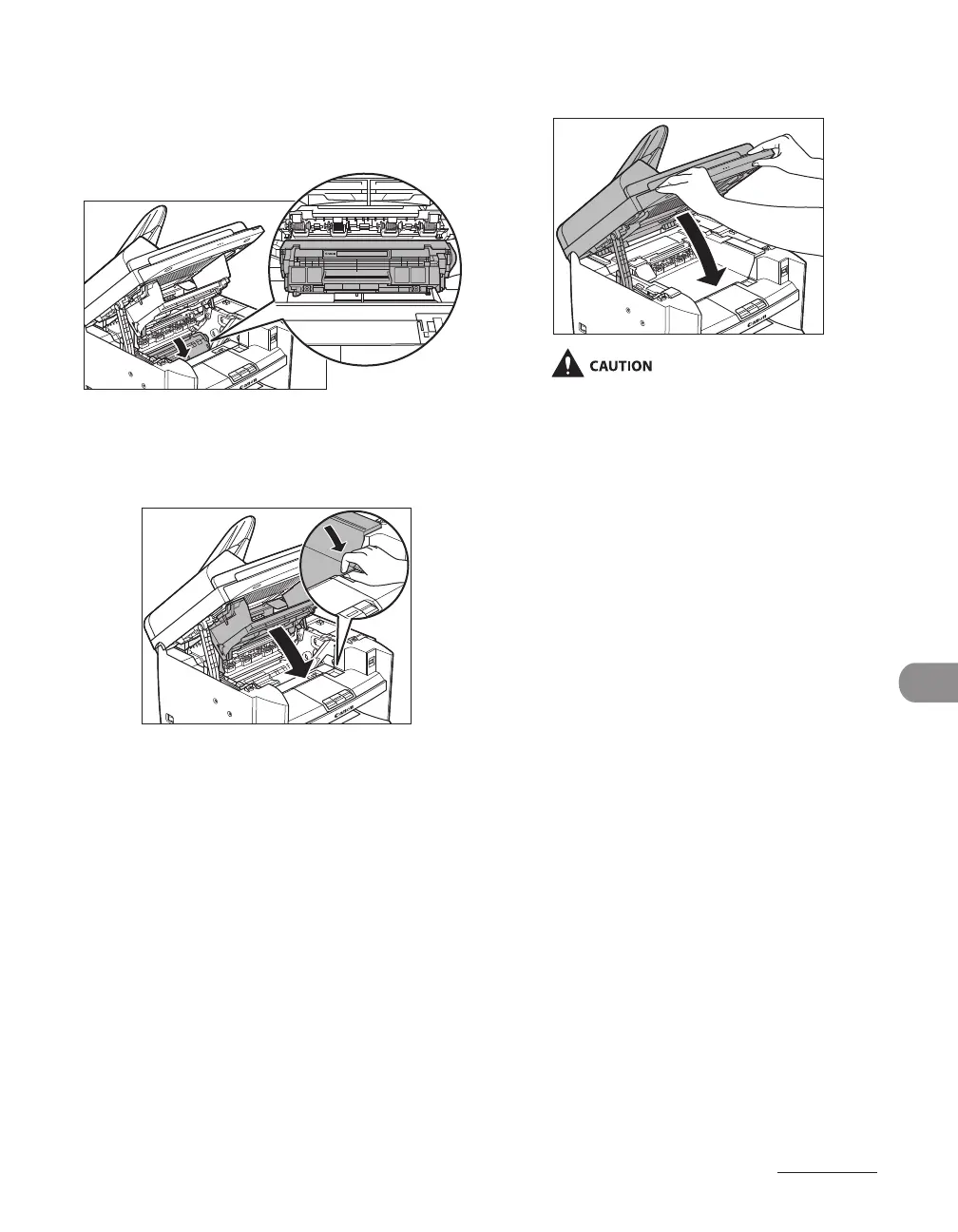 CAUTION