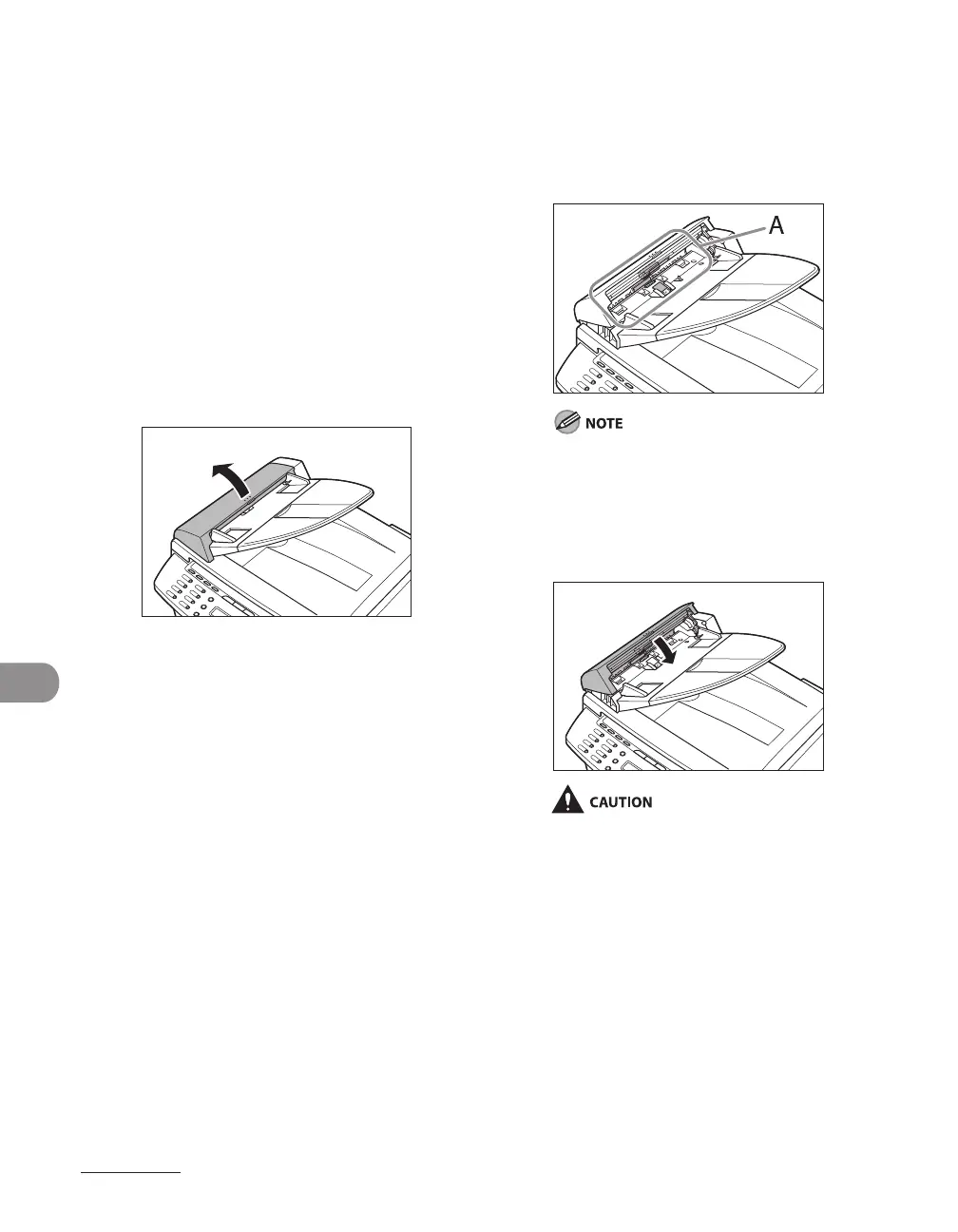 A

NOTE

CAUTION