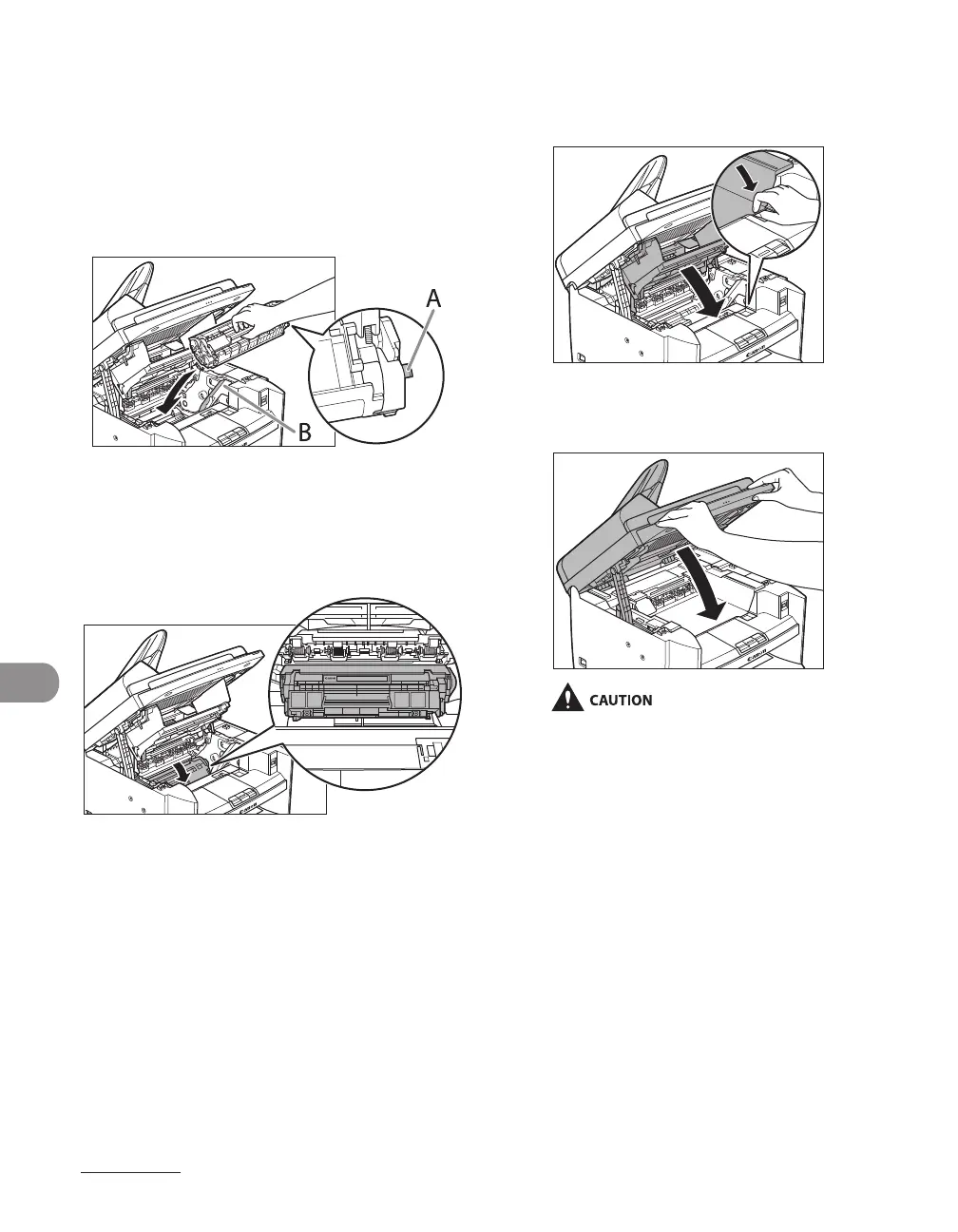 A

B

CAUTION