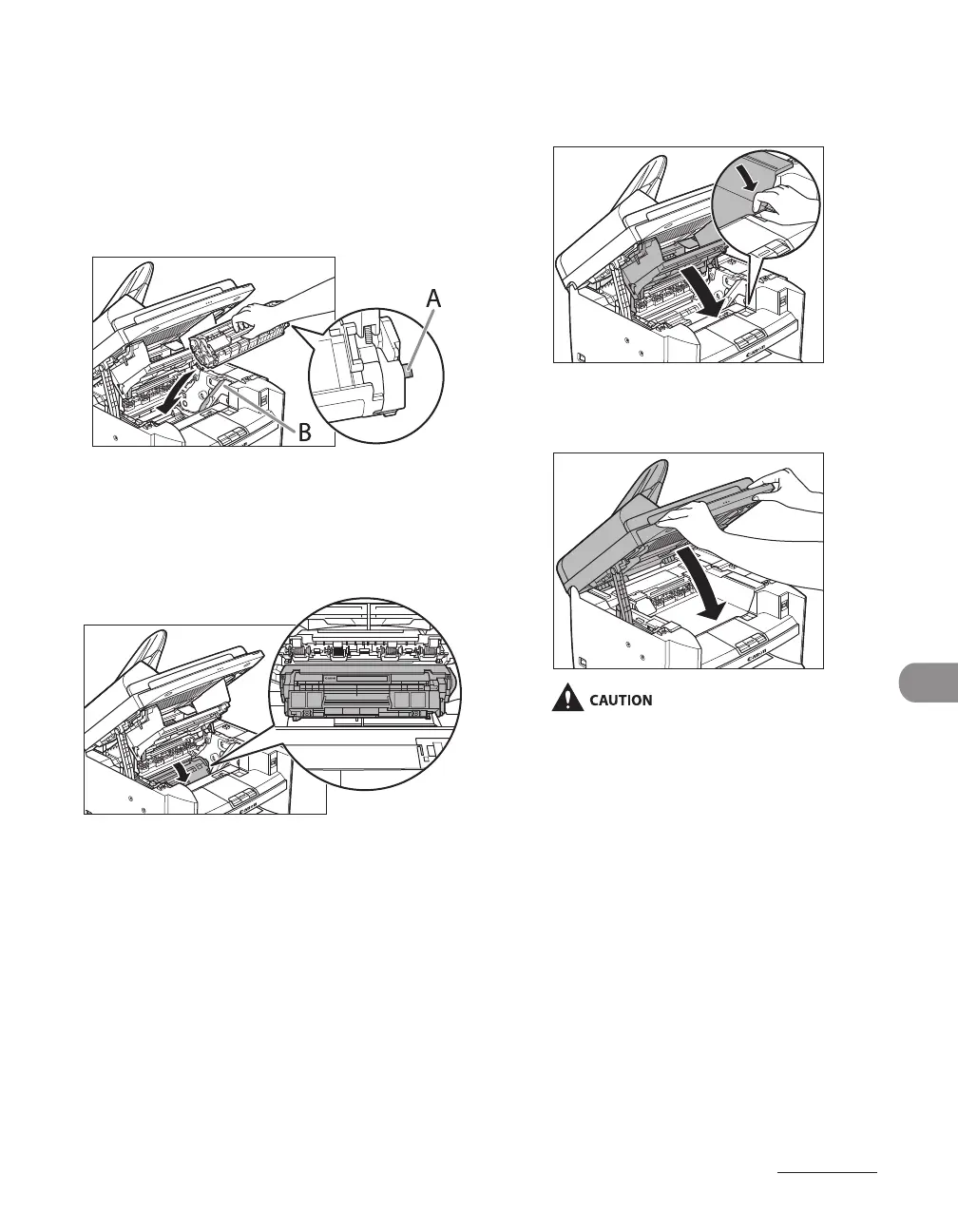 A

B

CAUTION