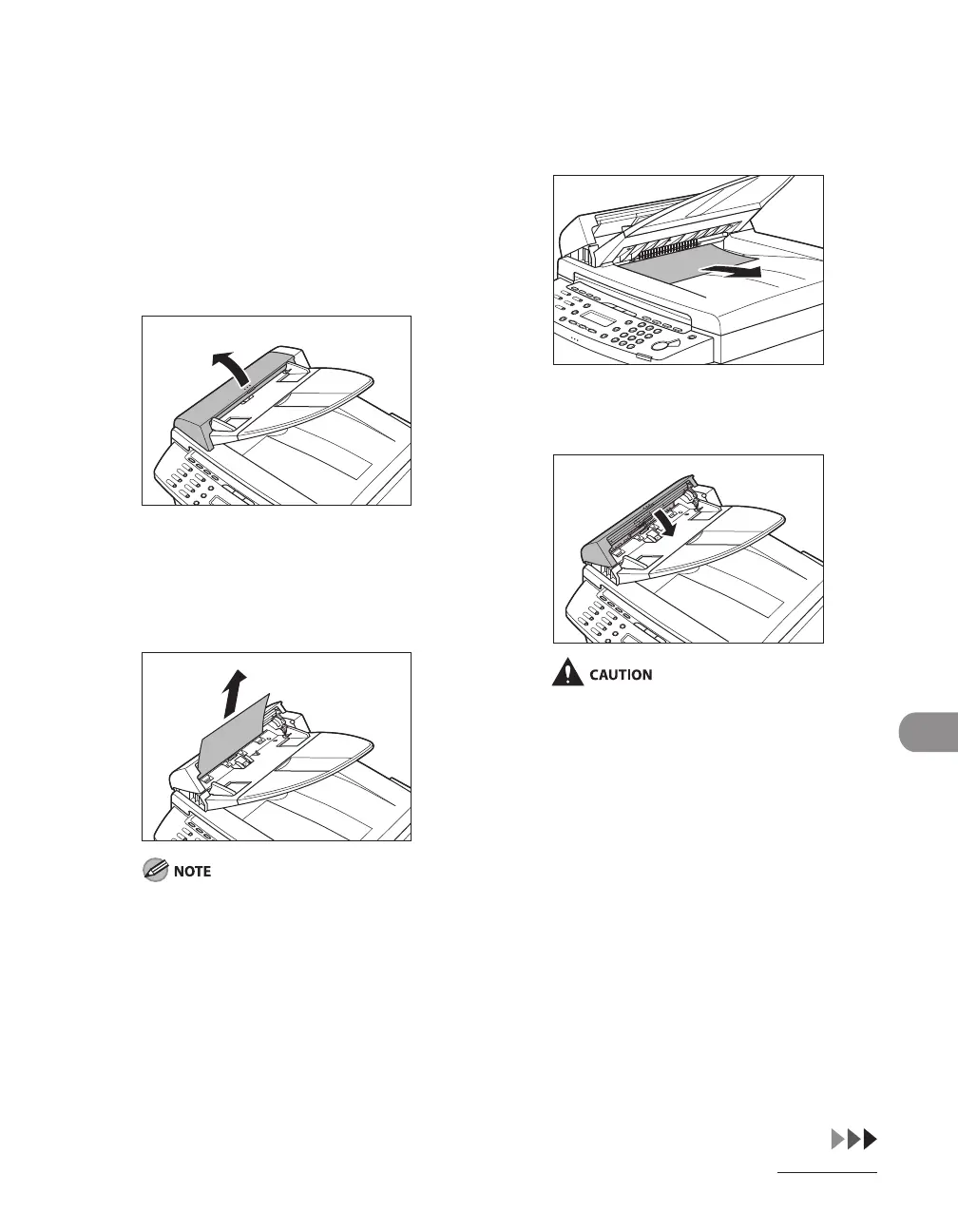 NOTE

CAUTION