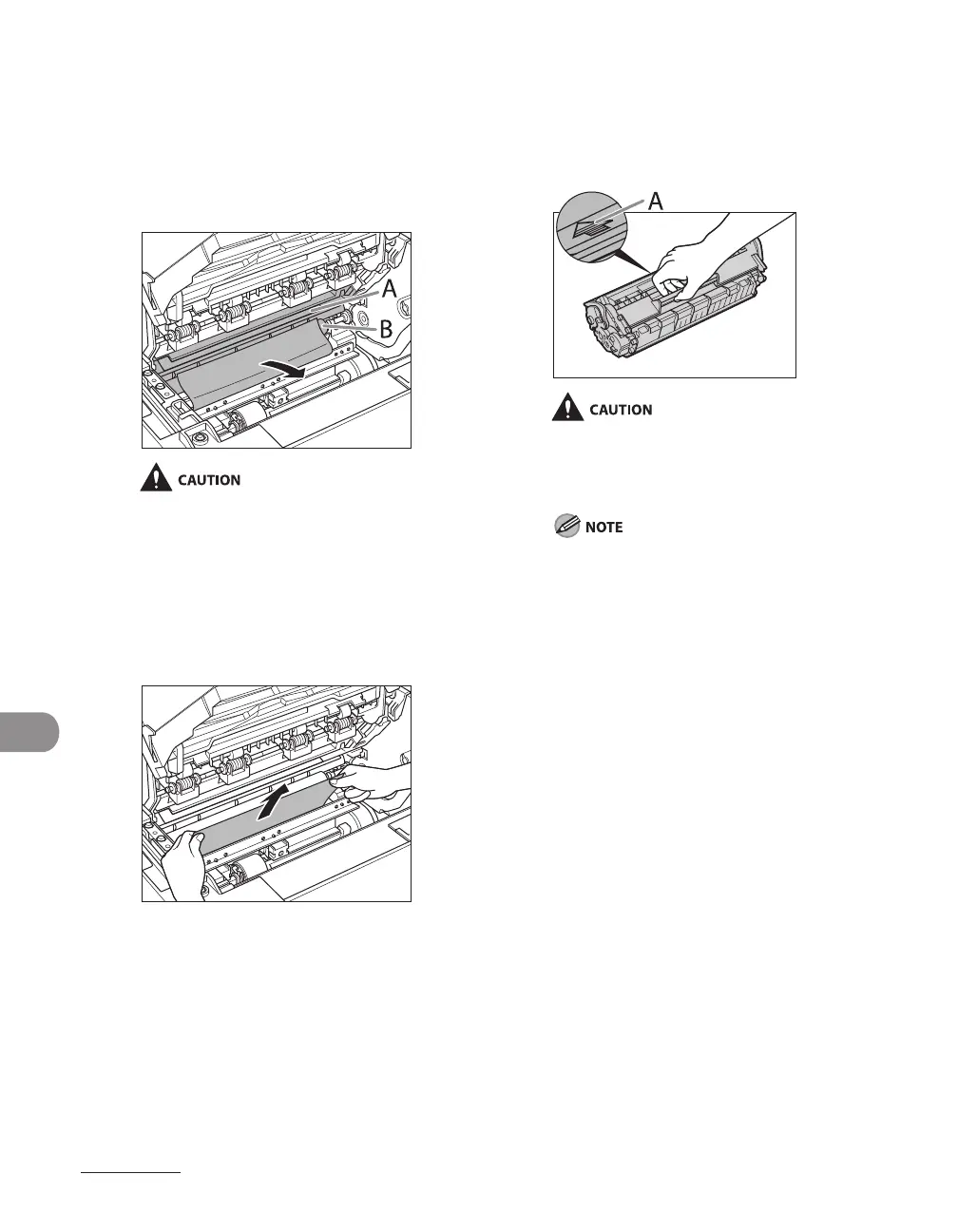 A

B

CAUTION

A

CAUTION

NOTE