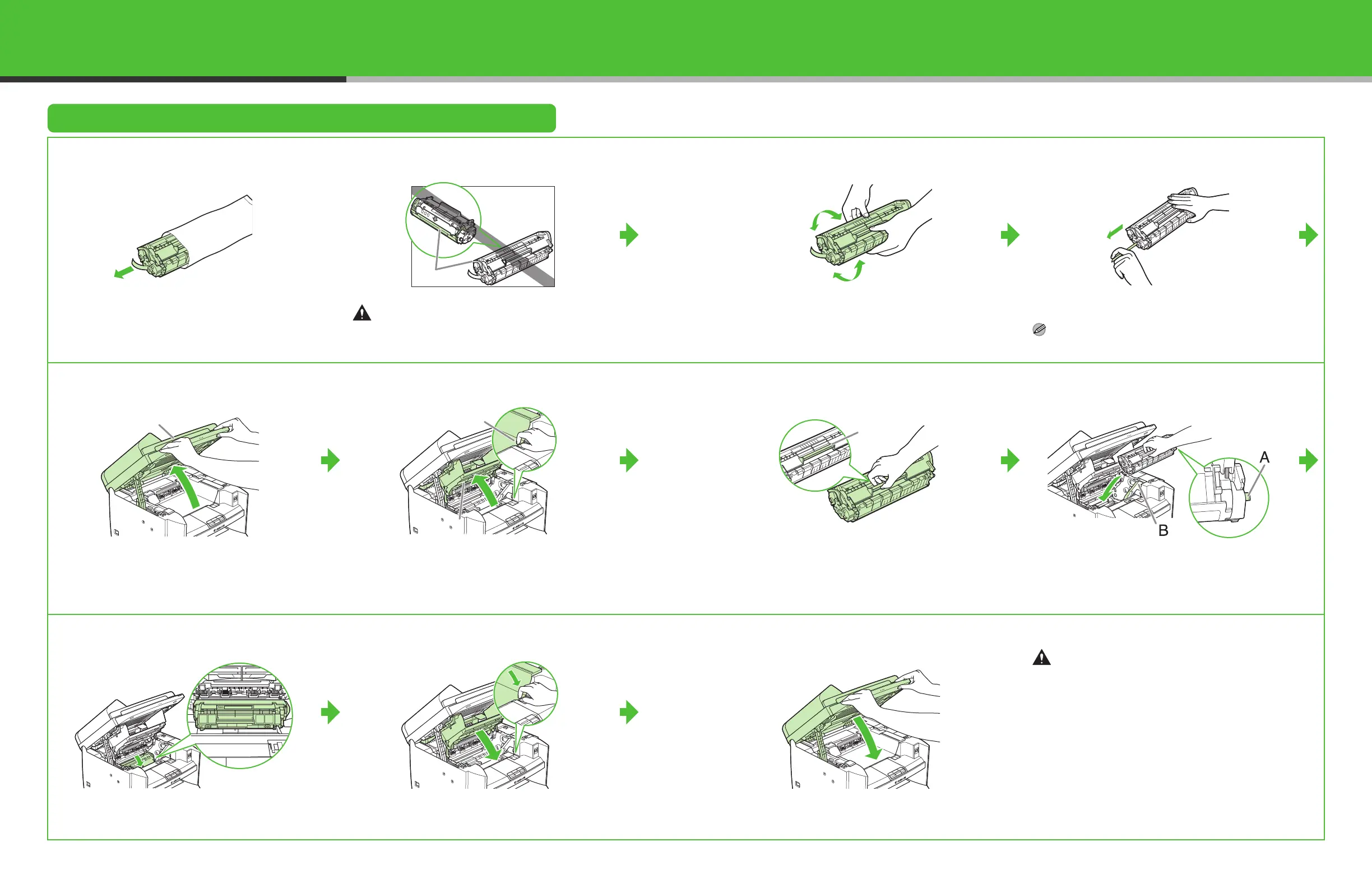 A

B