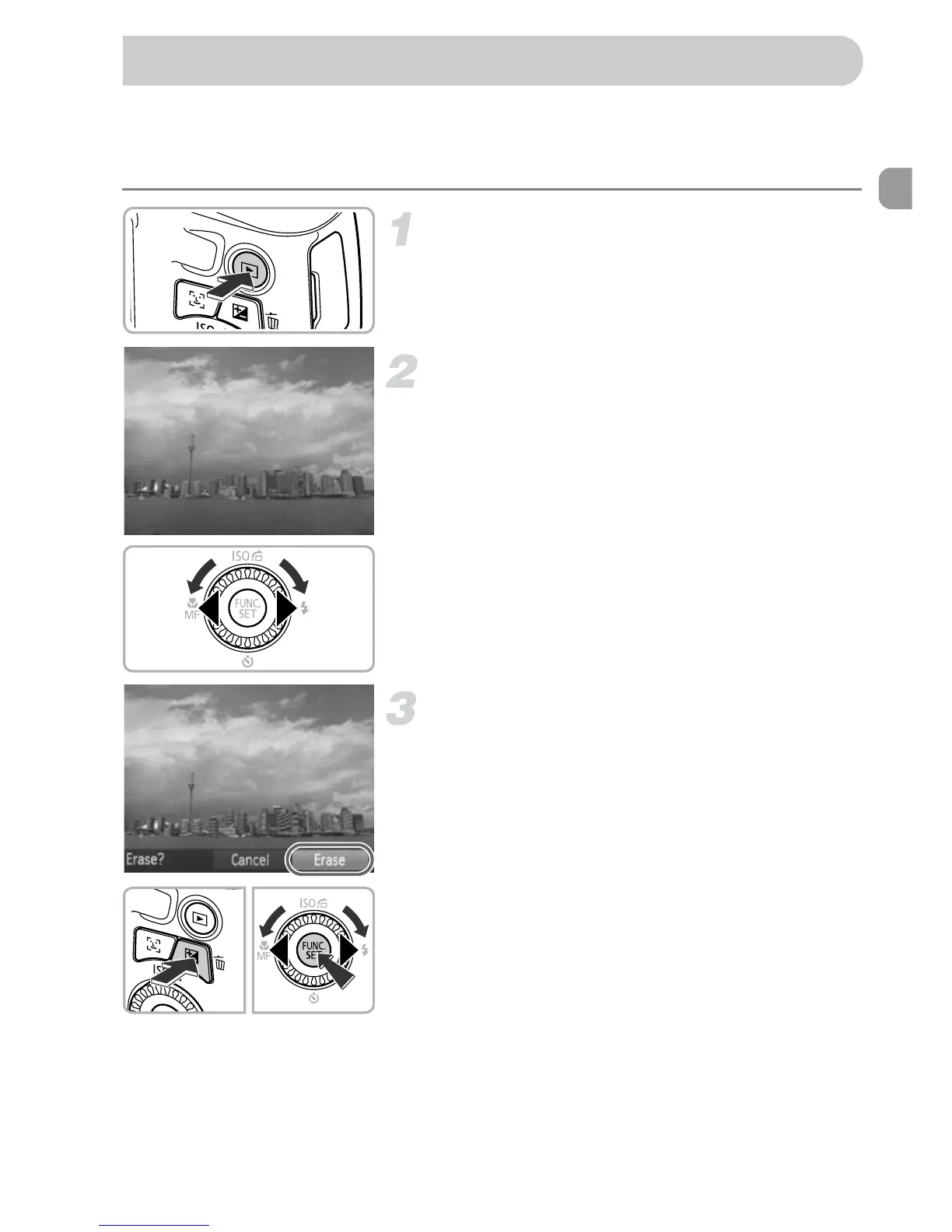 1

ISO

2

ISO

MF

FUNC.
SET

3

Erase?
Cancel
Erase

ISO

ISO

MF

FUNC.
SET