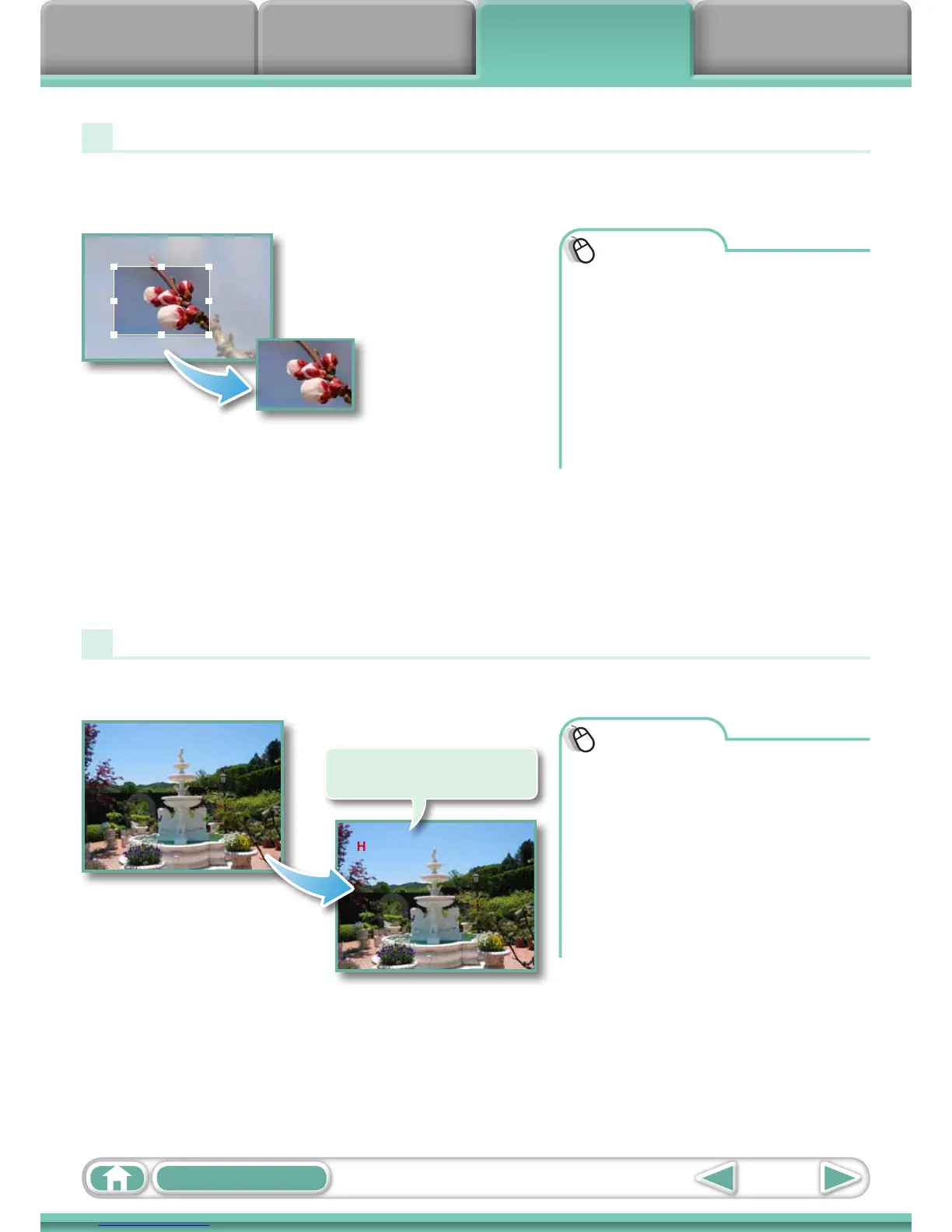 H