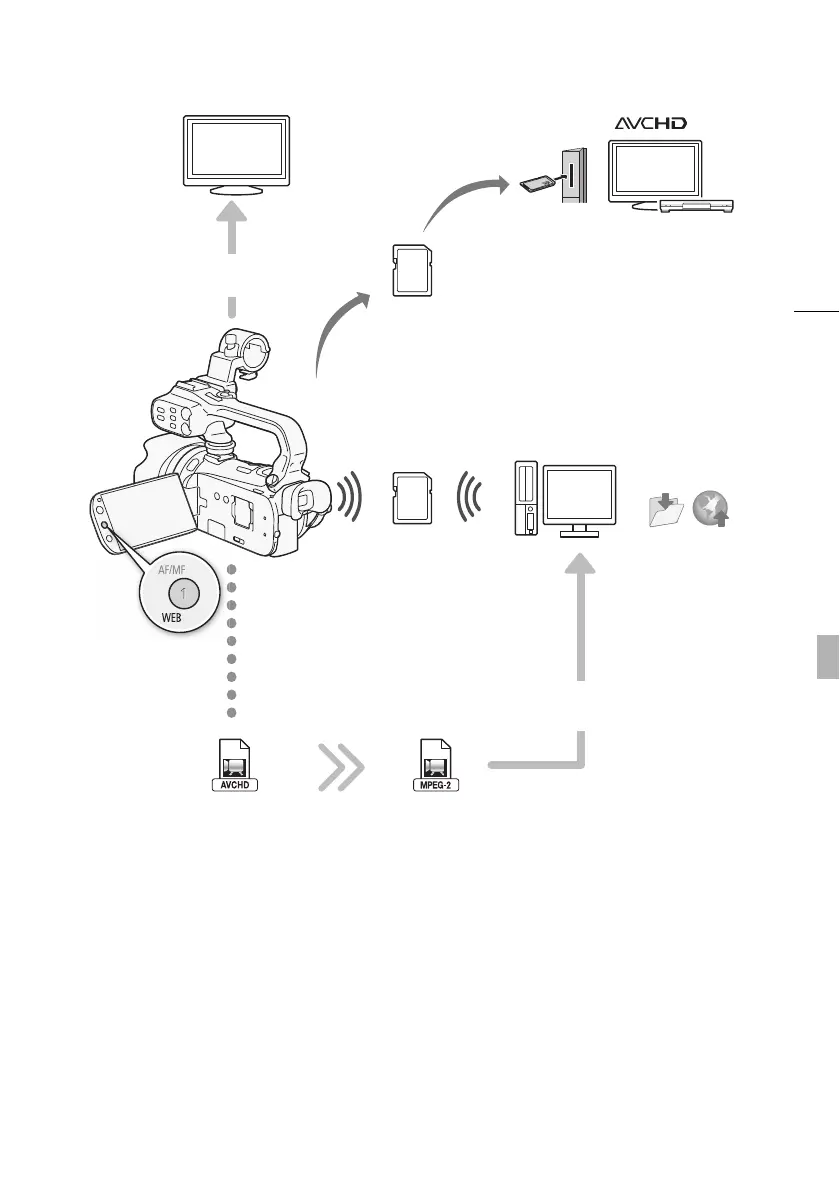 AVCHD

AF/MF
1
WEB

AVCHD

MPEG-2