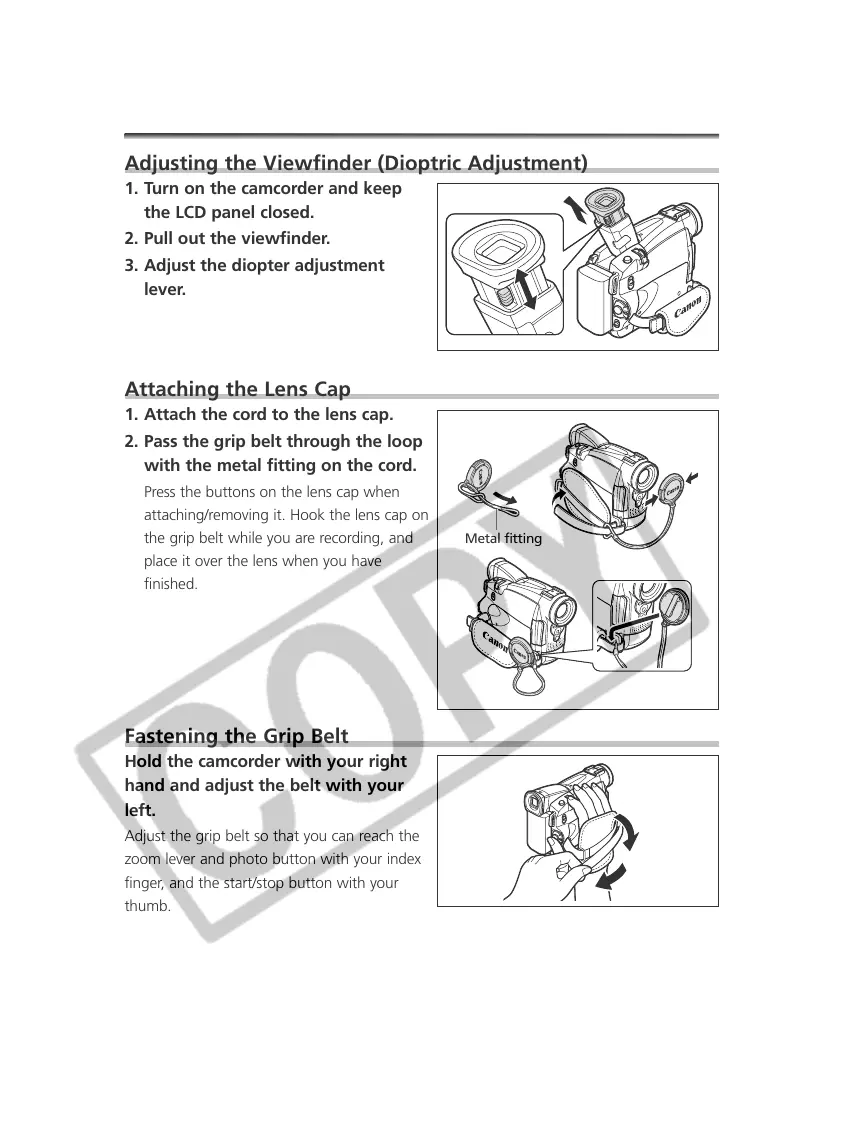 Adjusting the Viewfinder (Dioptric Adjustment)

1. Turn on the camcorder and keep the LCD panel closed.
2. Pull out the viewfinder.
3. Adjust the diopter adjustment lever.

Canon

Attaching the Lens Cap

1. Attach the cord to the lens cap.
2. Pass the grip belt through the loop with the metal fitting on the cord.

Press the buttons on the lens cap when attaching/removing it. Hook the lens cap on the grip belt while you are recording, and place it over the lens when you have finished.

Metal fitting

Canon

Canon

Fastening the Grip Belt

Hold the camcorder with your right hand and adjust the belt with your left.

Adjust the grip belt so that you can reach the zoom lever and photo button with your index finger, and the start/stop button with your thumb.

COPY