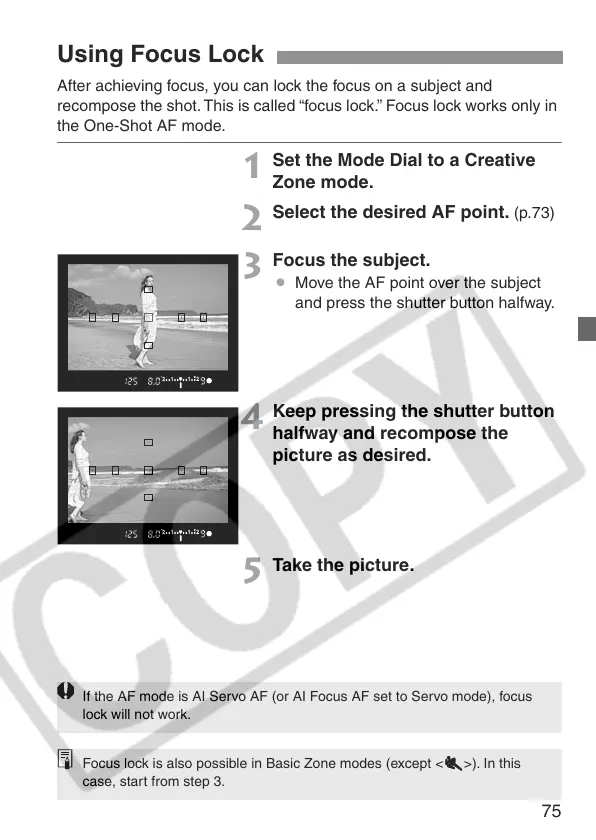 Using Focus Lock

After achieving focus, you can lock the focus on a subject and recompose the shot. This is called “focus lock.” Focus lock works only in the One-Shot AF mode.

1 Set the Mode Dial to a Creative Zone mode.

2 Select the desired AF point. (p.73)

3 Focus the subject.
● Move the AF point over the subject and press the shutter button halfway.

125 8.0

4 Keep pressing the shutter button halfway and recompose the picture as desired.

125 8.0

5 Take the picture.

COPY

If the AF mode is AI Servo AF (or AI Focus AF set to Servo mode), focus lock will not work.

Focus lock is also possible in Basic Zone modes (except < >). In this case, start from step 3.

75