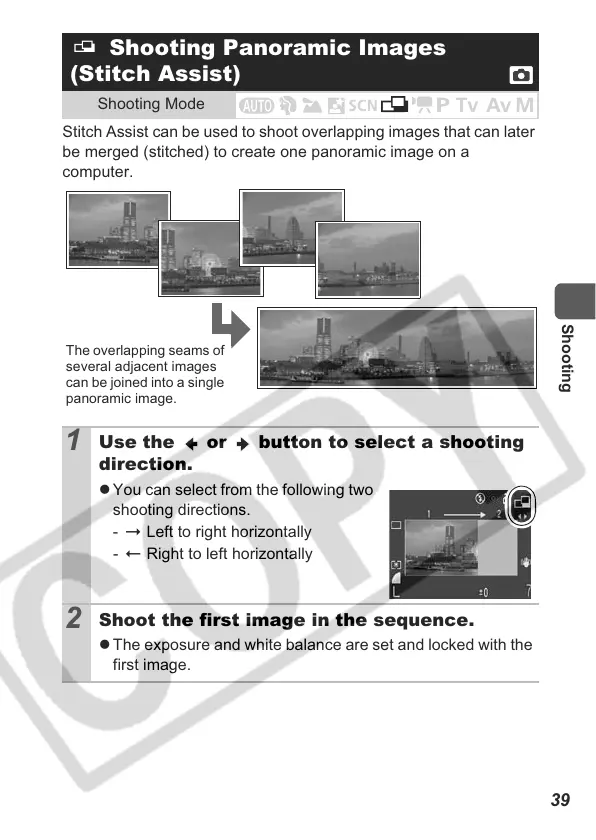 Shooting Panoramic Images (Stitch Assist)

Shooting Mode AUTO SCN P Tv Av M

Stitch Assist can be used to shoot overlapping images that can later be merged (stitched) to create one panoramic image on a computer.

The overlapping seams of several adjacent images can be joined into a single panoramic image.

Shooting

1 Use the ← or → button to select a shooting direction.

● You can select from the following two shooting directions.
- → Left to right horizontally
- ← Right to left horizontally

1 2 L ±0 7

2 Shoot the first image in the sequence.

● The exposure and white balance are set and locked with the first image.

COPY

39