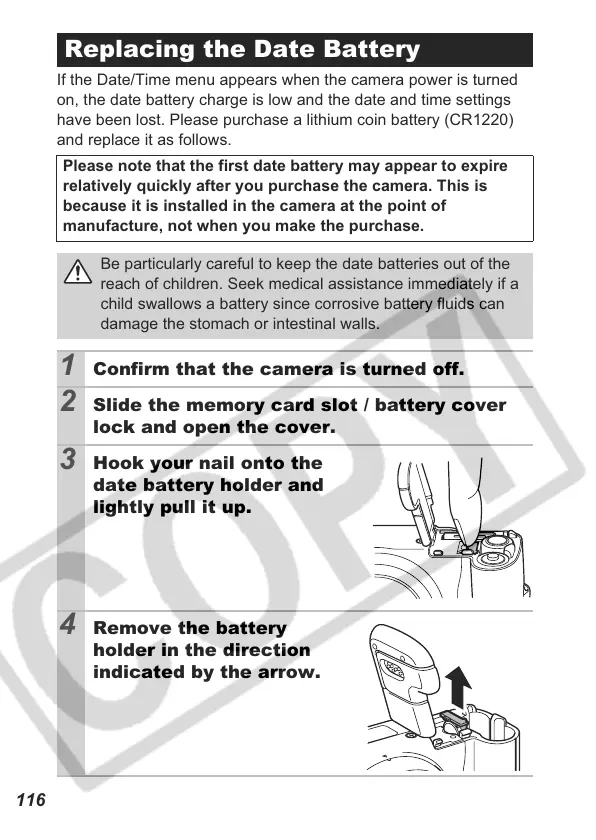 Replacing the Date Battery

If the Date/Time menu appears when the camera power is turned on, the date battery charge is low and the date and time settings have been lost. Please purchase a lithium coin battery (CR1220) and replace it as follows.

Please note that the first date battery may appear to expire relatively quickly after you purchase the camera. This is because it is installed in the camera at the point of manufacture, not when you make the purchase.

Be particularly careful to keep the date batteries out of the reach of children. Seek medical assistance immediately if a child swallows a battery since corrosive battery fluids can damage the stomach or intestinal walls.

1 Confirm that the camera is turned off.

2 Slide the memory card slot / battery cover lock and open the cover.

3 Hook your nail onto the date battery holder and lightly pull it up.

4 Remove the battery holder in the direction indicated by the arrow.

COPY

116