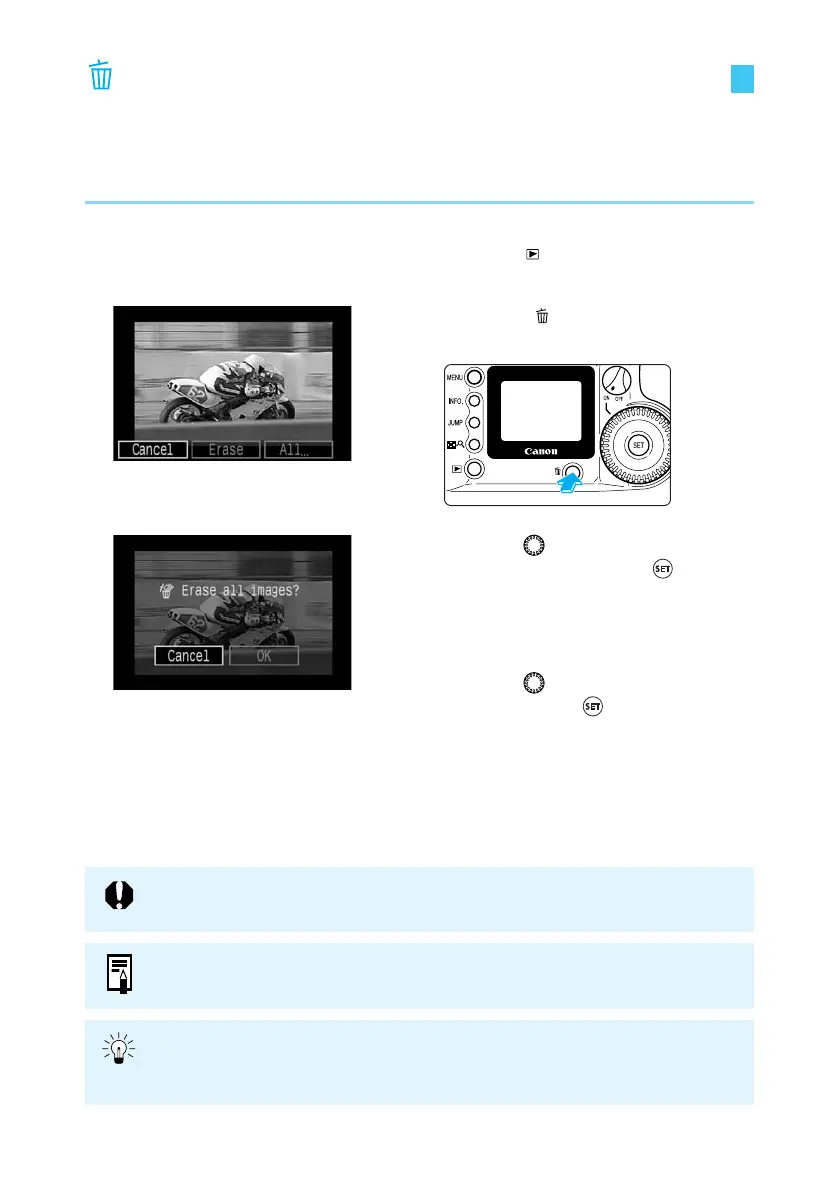 Cancel Erase All...

MENU
INFO.
JUMP
ON OFF
SET
Canon

Erase all images?
Cancel OK