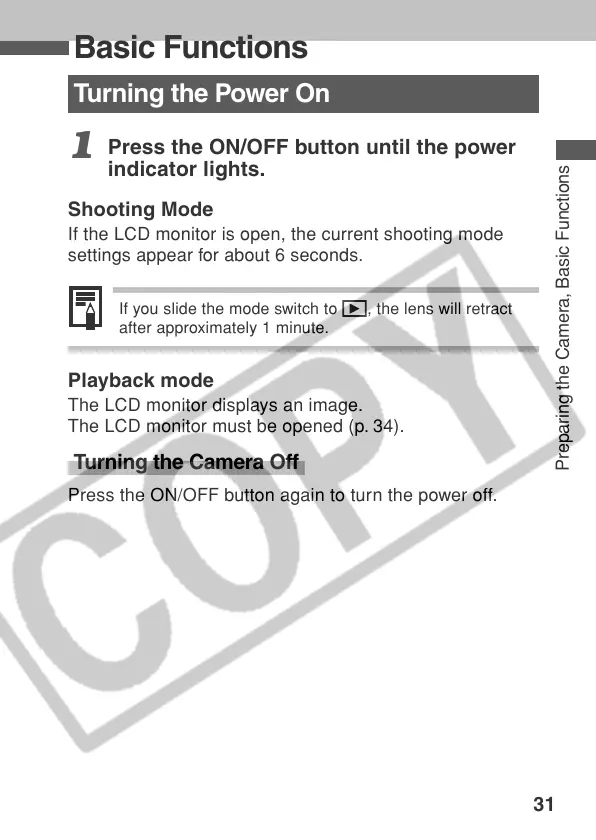 Basic Functions

Turning the Power On

1 Press the ON/OFF button until the power indicator lights.

Shooting Mode
If the LCD monitor is open, the current shooting mode settings appear for about 6 seconds.

If you slide the mode switch to ▶, the lens will retract after approximately 1 minute.

Playback mode
The LCD monitor displays an image.
The LCD monitor must be opened (p. 34).

Turning the Camera Off

Press the ON/OFF button again to turn the power off.

Preparing the Camera, Basic Functions

COPY

31