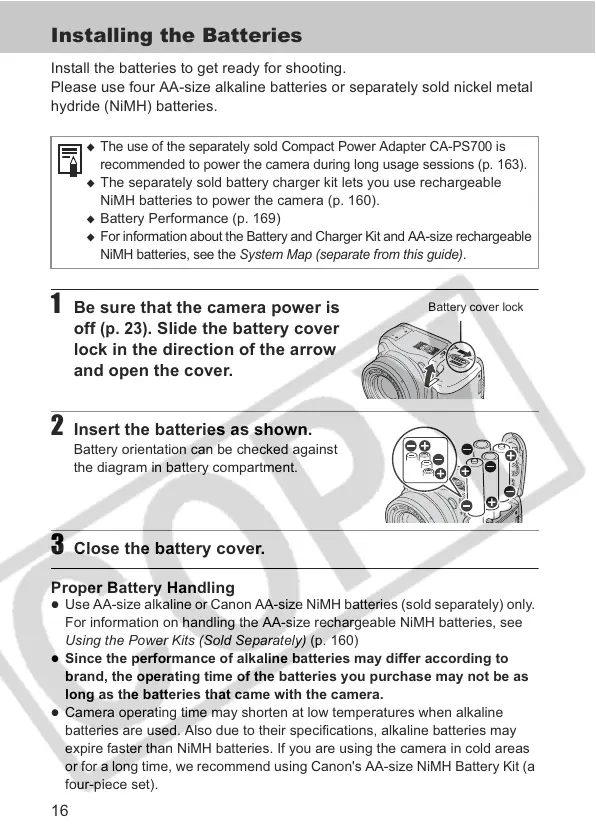 Installing the Batteries

Install the batteries to get ready for shooting.
Please use four AA-size alkaline batteries or separately sold nickel metal hydride (NiMH) batteries.

◆ The use of the separately sold Compact Power Adapter CA-PS700 is recommended to power the camera during long usage sessions (p. 163).
◆ The separately sold battery charger kit lets you use rechargeable NiMH batteries to power the camera (p. 160).
◆ Battery Performance (p. 169)
◆ For information about the Battery and Charger Kit and AA-size rechargeable NiMH batteries, see the System Map (separate from this guide).

1 Be sure that the camera power is off (p. 23). Slide the battery cover lock in the direction of the arrow and open the cover.

Battery cover lock

2 Insert the batteries as shown.
Battery orientation can be checked against the diagram in battery compartment.

3 Close the battery cover.

Proper Battery Handling
● Use AA-size alkaline or Canon AA-size NiMH batteries (sold separately) only. For information on handling the AA-size rechargeable NiMH batteries, see Using the Power Kits (Sold Separately) (p. 160)
● Since the performance of alkaline batteries may differ according to brand, the operating time of the batteries you purchase may not be as long as the batteries that came with the camera.
● Camera operating time may shorten at low temperatures when alkaline batteries are used. Also due to their specifications, alkaline batteries may expire faster than NiMH batteries. If you are using the camera in cold areas or for a long time, we recommend using Canon's AA-size NiMH Battery Kit (a four-piece set).

16

COPY