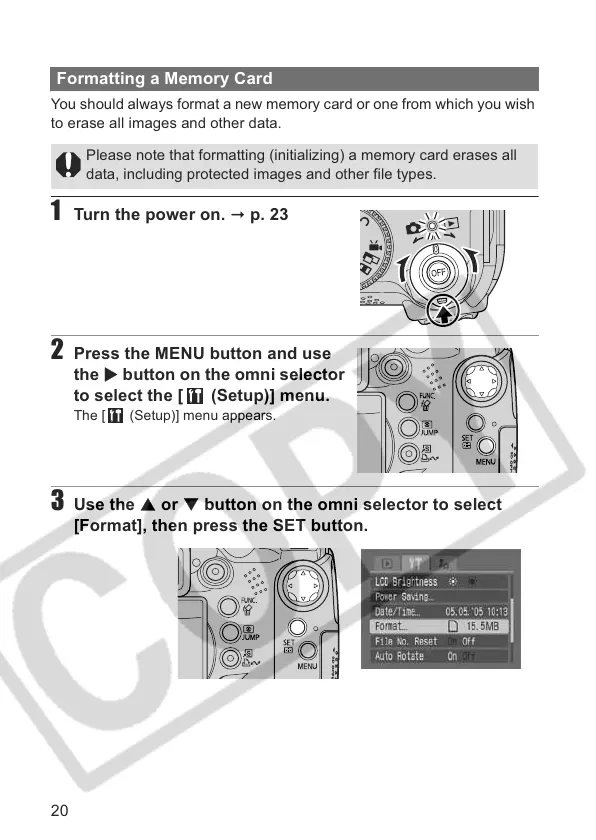 Formatting a Memory Card

You should always format a new memory card or one from which you wish to erase all images and other data.

Please note that formatting (initializing) a memory card erases all data, including protected images and other file types.

1 Turn the power on. → p. 23

OFF

2 Press the MENU button and use the ▶ button on the omni selector to select the [ (Setup)] menu.
The [ (Setup)] menu appears.

FUNC.
JUMP
SET
MENU

3 Use the ▲ or ▼ button on the omni selector to select [Format], then press the SET button.

FUNC.
JUMP
SET
MENU

LCD Brightness
Power Saving...
Date/Time... 05.05.'05 10:13
Format... 15.5MB
File No. Reset On Off
Auto Rotate On Off

COPY

20