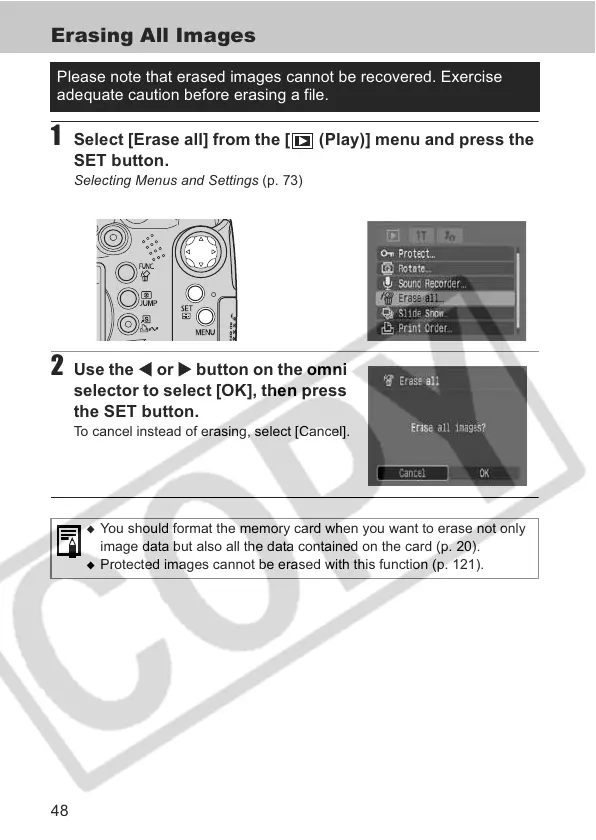 Erasing All Images

Please note that erased images cannot be recovered. Exercise adequate caution before erasing a file.

1 Select [Erase all] from the [▶ (Play)] menu and press the SET button.

Selecting Menus and Settings (p. 73)

FUNC
JUMP
SET
MENU

Protect…
Rotate…
Sound Recorder…
Erase all…
Slide Show…
Print Order…

2 Use the ◀ or ▶ button on the omni selector to select [OK], then press the SET button.

To cancel instead of erasing, select [Cancel].

Erase all
Erase all images?
Cancel
OK

◆ You should format the memory card when you want to erase not only image data but also all the data contained on the card (p. 20).
◆ Protected images cannot be erased with this function (p. 121).

COPY

48