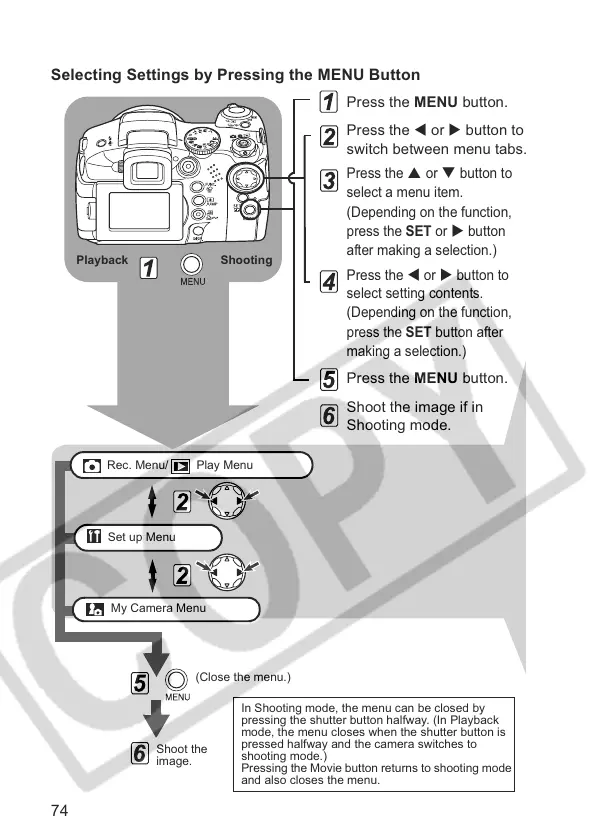 Selecting Settings by Pressing the MENU Button

1 Press the MENU button.

2 Press the ◀ or ▶ button to switch between menu tabs.

3 Press the ▲ or ▼ button to select a menu item. (Depending on the function, press the SET or ▶ button after making a selection.)

4 Press the ◀ or ▶ button to select setting contents. (Depending on the function, press the SET button after making a selection.)

5 Press the MENU button.

6 Shoot the image if in Shooting mode.

Playback 1 MENU Shooting

Rec. Menu/ Play Menu

2

Set up Menu

2

My Camera Menu

5 MENU (Close the menu.)

6 Shoot the image.

In Shooting mode, the menu can be closed by pressing the shutter button halfway. (In Playback mode, the menu closes when the shutter button is pressed halfway and the camera switches to shooting mode.)
Pressing the Movie button returns to shooting mode and also closes the menu.

COPY

74