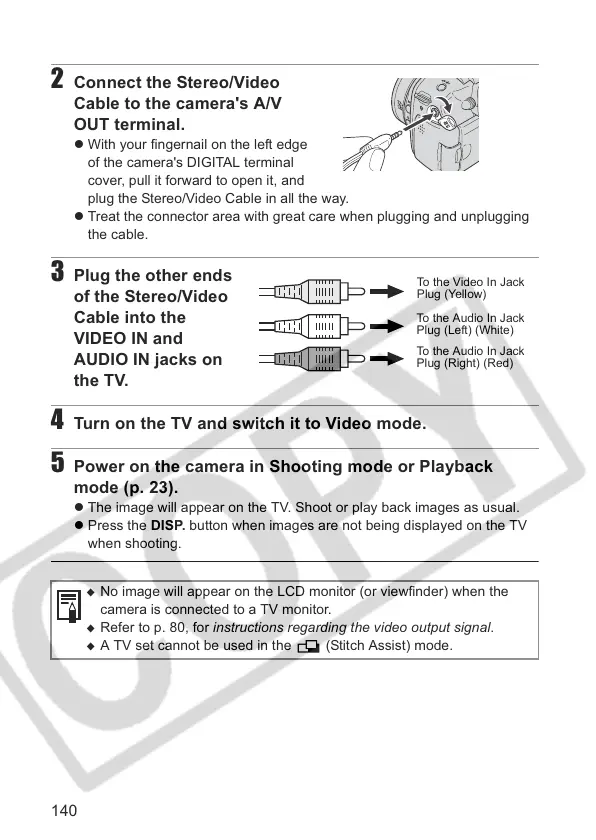 2 Connect the Stereo/Video Cable to the camera's A/V OUT terminal.

● With your fingernail on the left edge of the camera's DIGITAL terminal cover, pull it forward to open it, and plug the Stereo/Video Cable in all the way.
● Treat the connector area with great care when plugging and unplugging the cable.

3 Plug the other ends of the Stereo/Video Cable into the VIDEO IN and AUDIO IN jacks on the TV.

To the Video In Jack Plug (Yellow)

To the Audio In Jack Plug (Left) (White)

To the Audio In Jack Plug (Right) (Red)

4 Turn on the TV and switch it to Video mode.

5 Power on the camera in Shooting mode or Playback mode (p. 23).

● The image will appear on the TV. Shoot or play back images as usual.
● Press the DISP. button when images are not being displayed on the TV when shooting.

◆ No image will appear on the LCD monitor (or viewfinder) when the camera is connected to a TV monitor.
◆ Refer to p. 80, for instructions regarding the video output signal.
◆ A TV set cannot be used in the (Stitch Assist) mode.

COPY

140