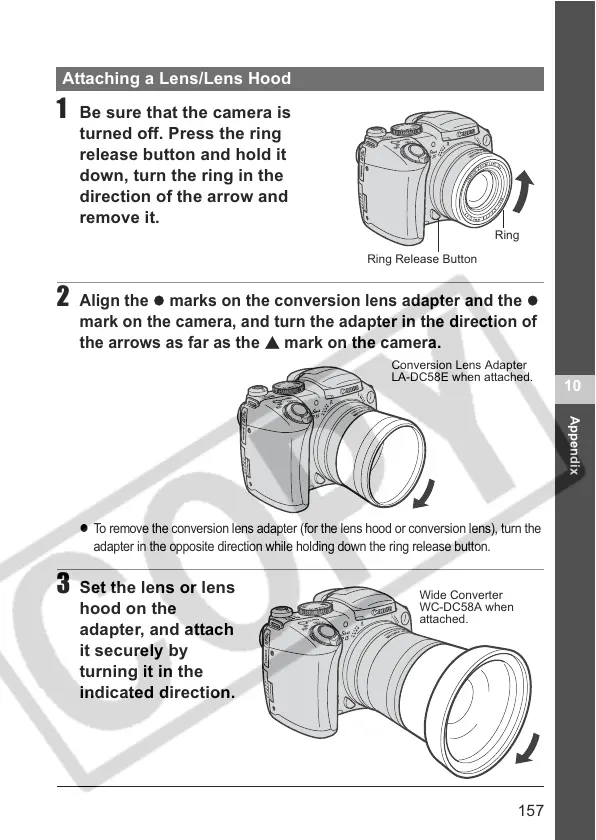 Attaching a Lens/Lens Hood

1 Be sure that the camera is turned off. Press the ring release button and hold it down, turn the ring in the direction of the arrow and remove it.

Ring

Ring Release Button

2 Align the ● marks on the conversion lens adapter and the ● mark on the camera, and turn the adapter in the direction of the arrows as far as the ▲ mark on the camera.

Conversion Lens Adapter LA-DC58E when attached.

● To remove the conversion lens adapter (for the lens hood or conversion lens), turn the adapter in the opposite direction while holding down the ring release button.

3 Set the lens or lens hood on the adapter, and attach it securely by turning it in the indicated direction.

Wide Converter WC-DC58A when attached.

10

Appendix

COPY

157