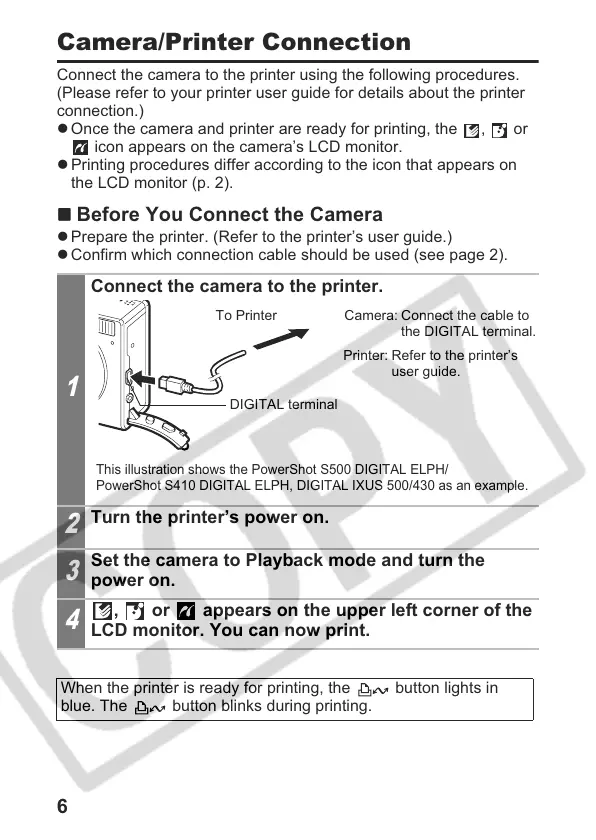 Camera/Printer Connection

Connect the camera to the printer using the following procedures. (Please refer to your printer user guide for details about the printer connection.)

● Once the camera and printer are ready for printing, the , or icon appears on the camera's LCD monitor.
● Printing procedures differ according to the icon that appears on the LCD monitor (p. 2).

■ Before You Connect the Camera

● Prepare the printer. (Refer to the printer's user guide.)
● Confirm which connection cable should be used (see page 2).

1 Connect the camera to the printer.

To Printer

Camera: Connect the cable to the DIGITAL terminal.

Printer: Refer to the printer's user guide.

DIGITAL terminal

This illustration shows the PowerShot S500 DIGITAL ELPH/ PowerShot S410 DIGITAL ELPH, DIGITAL IXUS 500/430 as an example.

2 Turn the printer's power on.

3 Set the camera to Playback mode and turn the power on.

4 , or appears on the upper left corner of the LCD monitor. You can now print.

When the printer is ready for printing, the button lights in blue. The button blinks during printing.

COPY

6