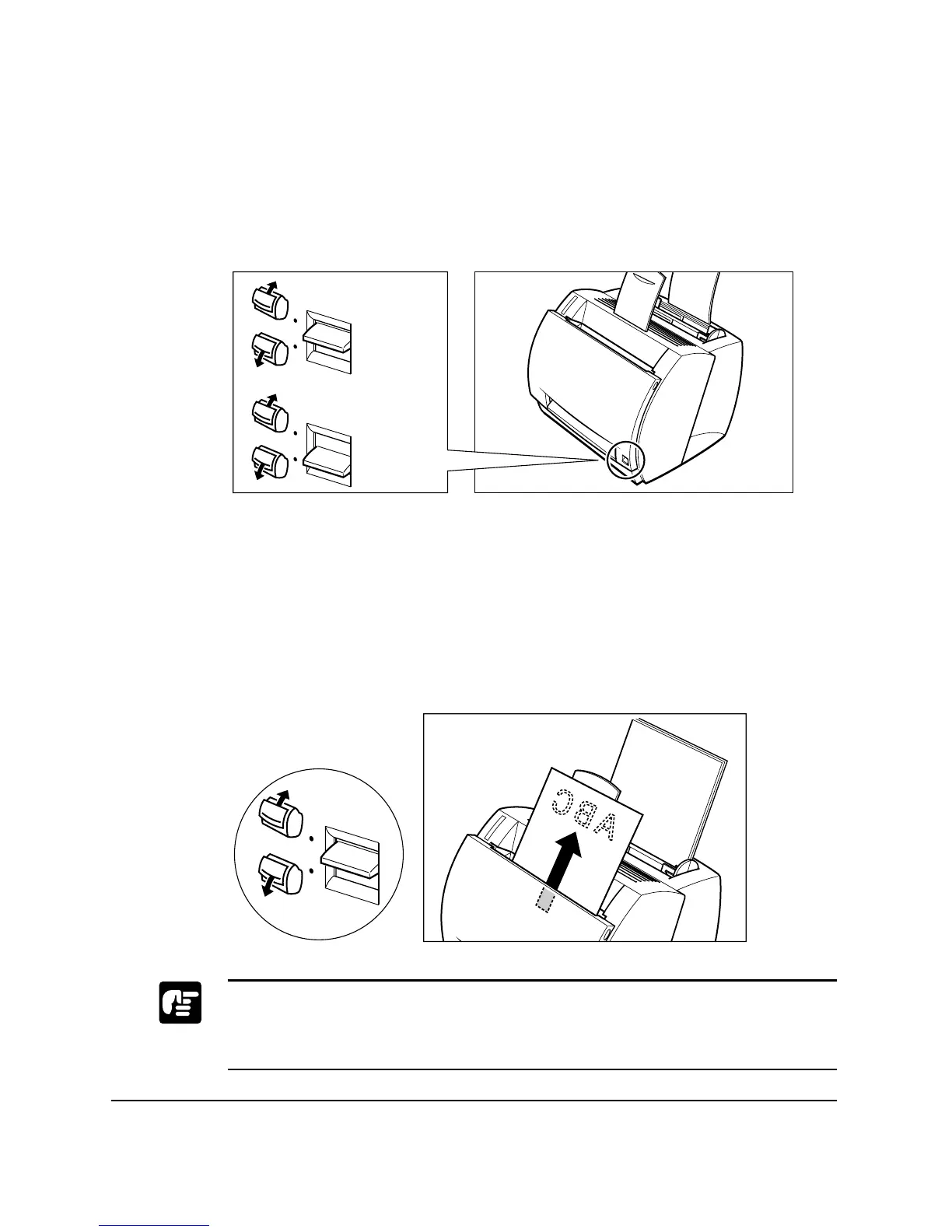 ABC