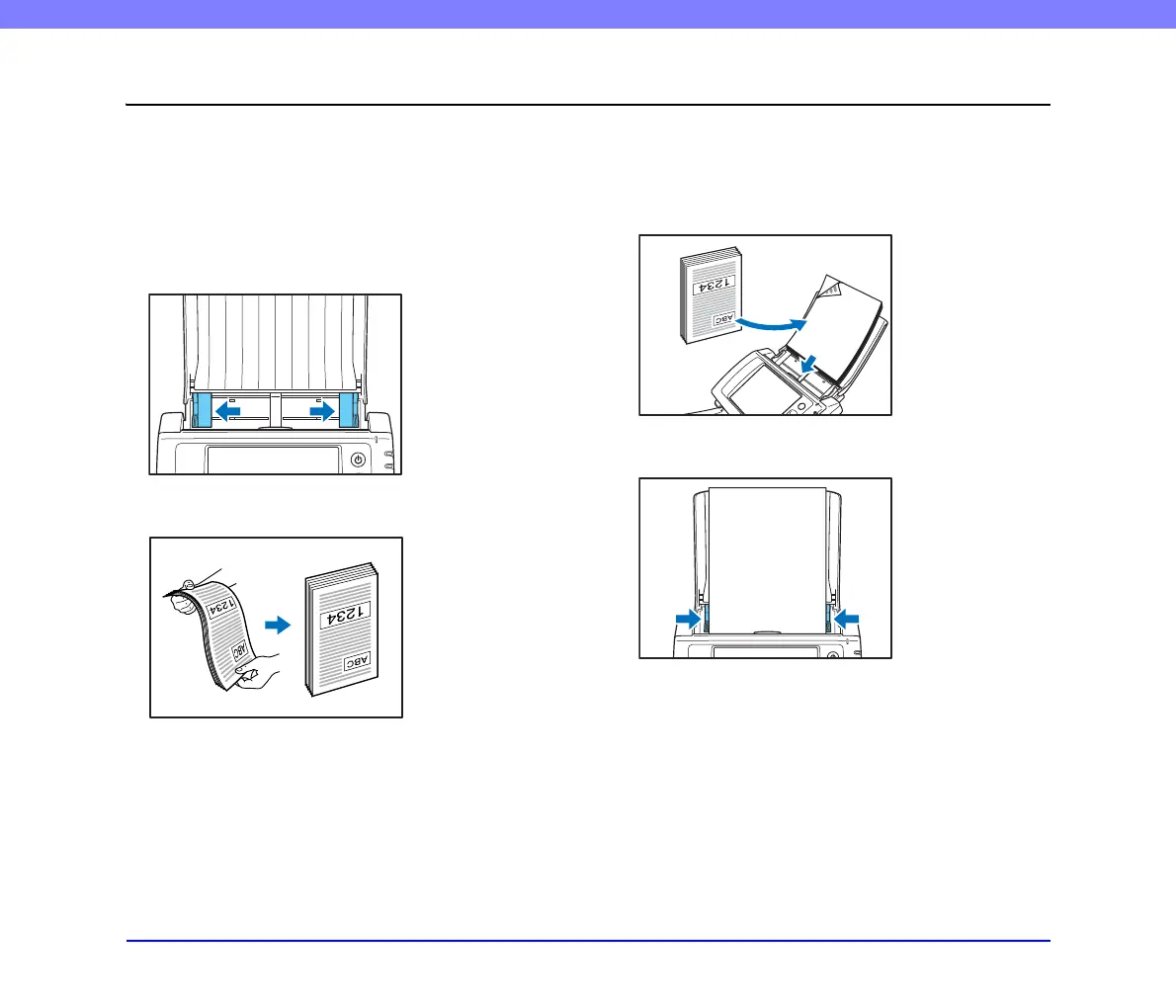 1234

ABC

1234

ABC

1234

ABC