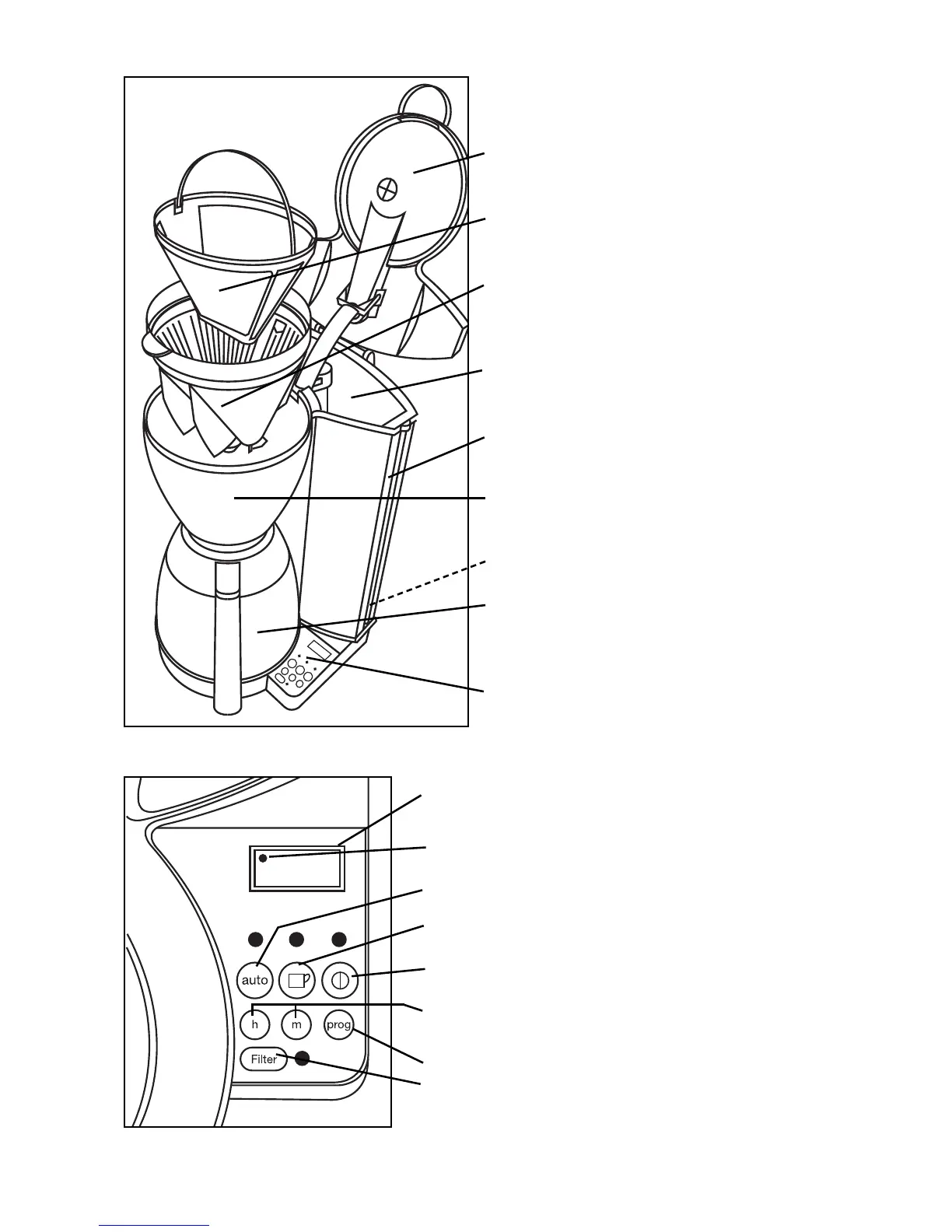 auto
h
m
prog
Filter