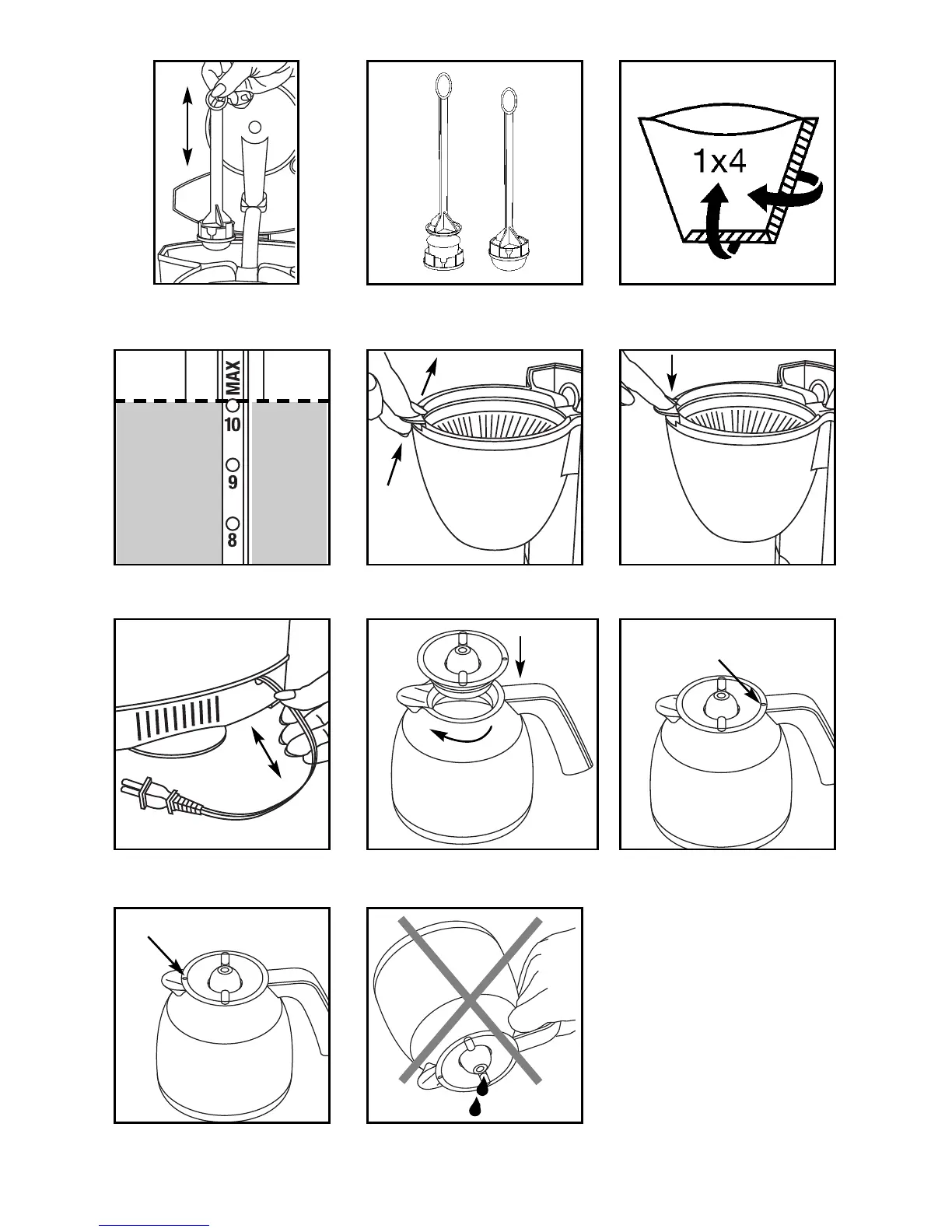 1x4

MAX
10
9
8