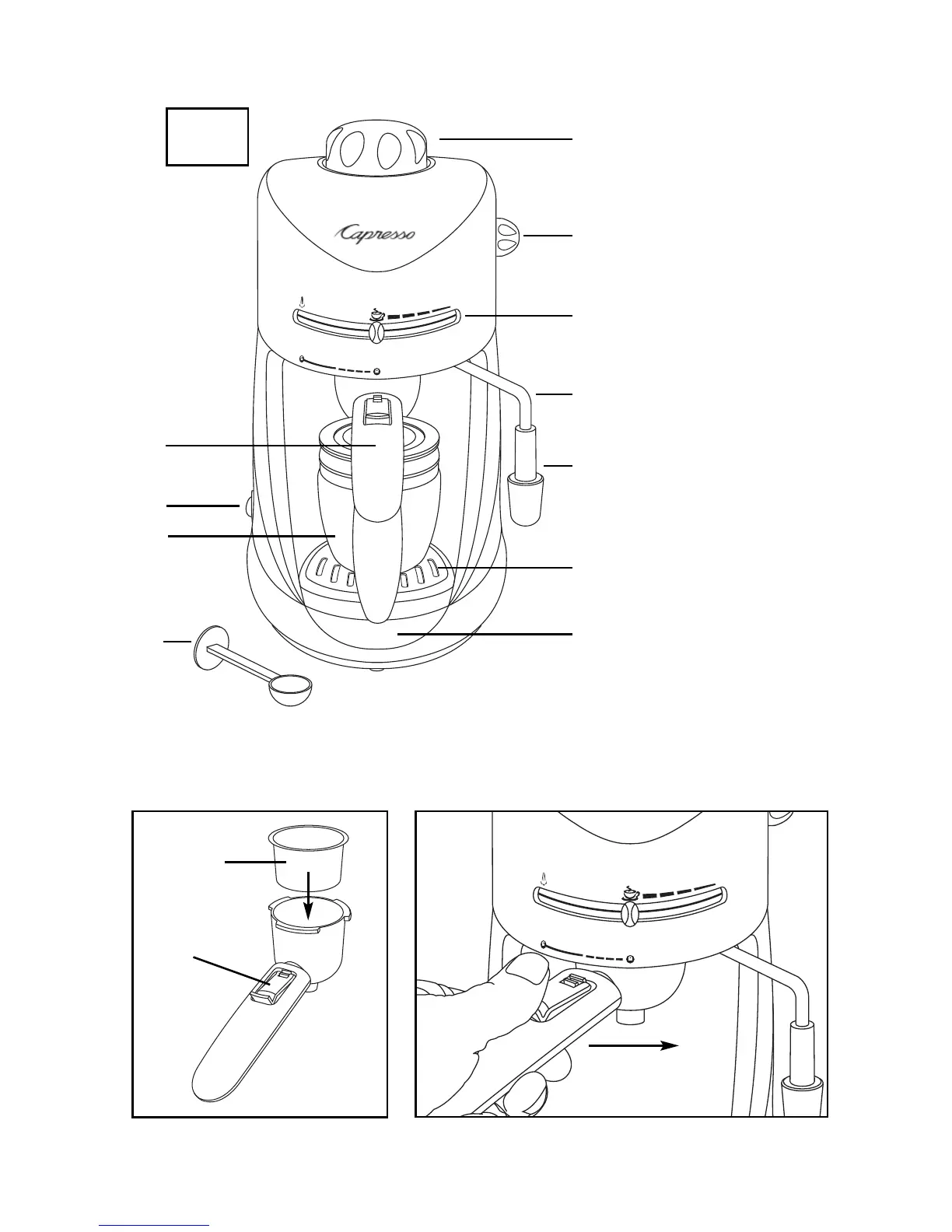 Capresso