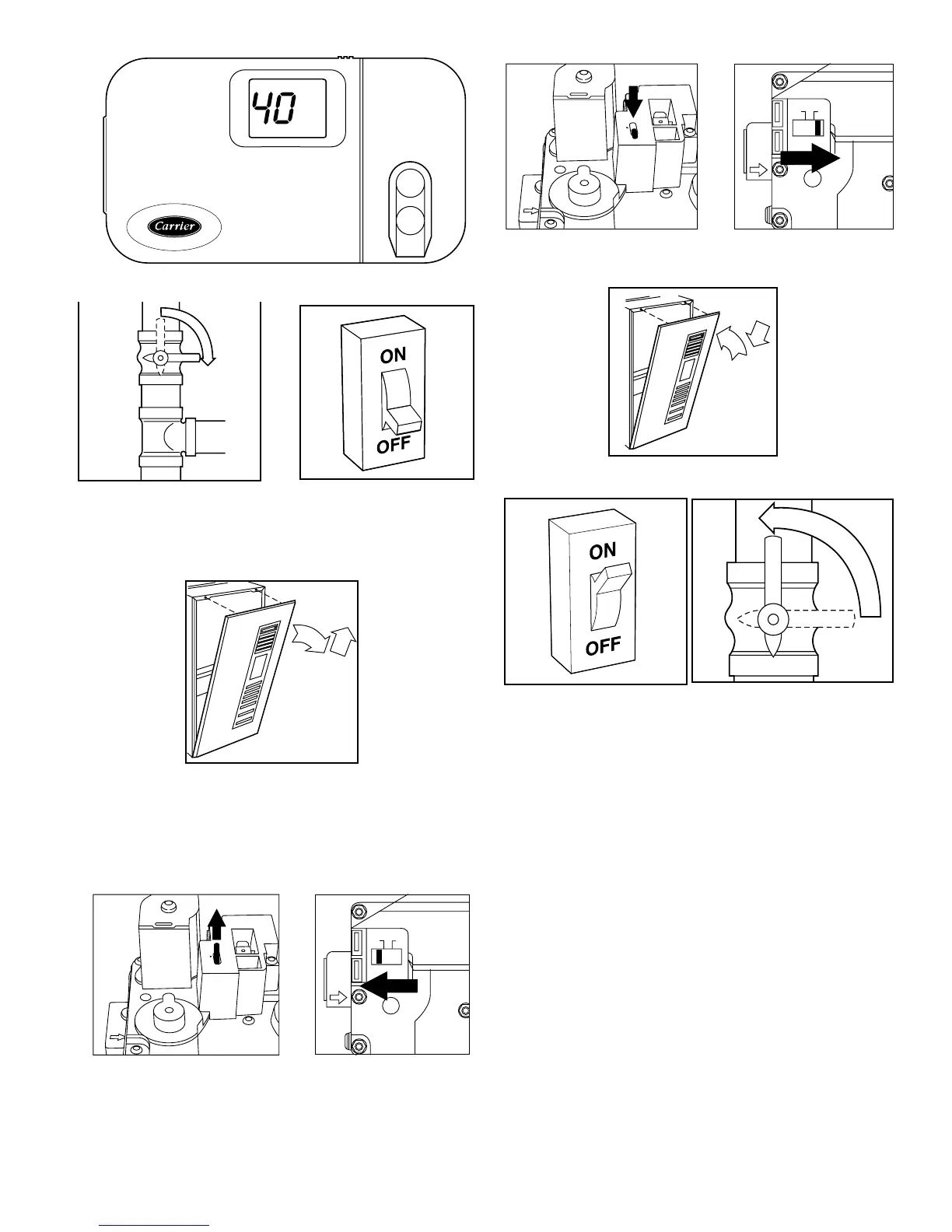 40

Carrier

ON
OFF

ON
OFF