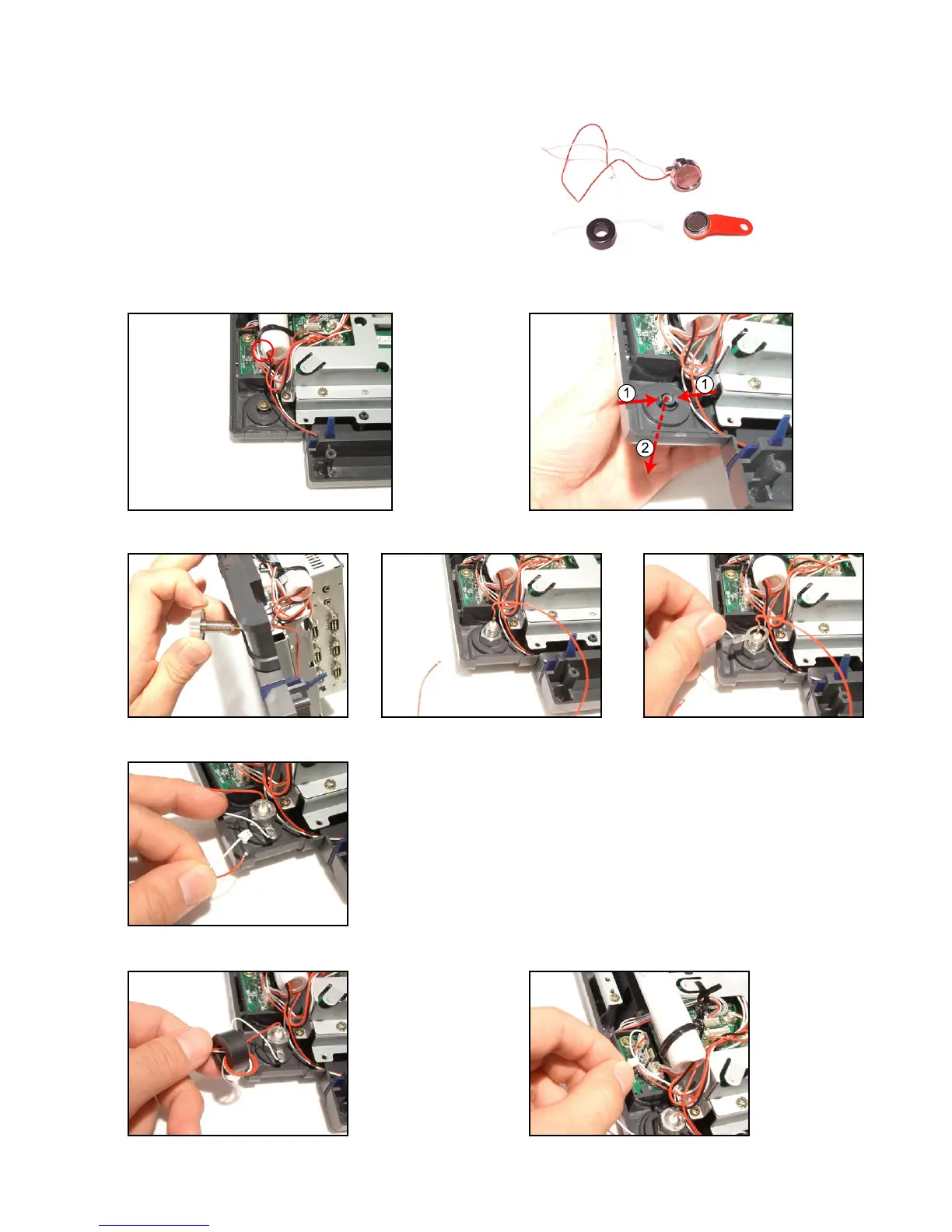 1 1
2